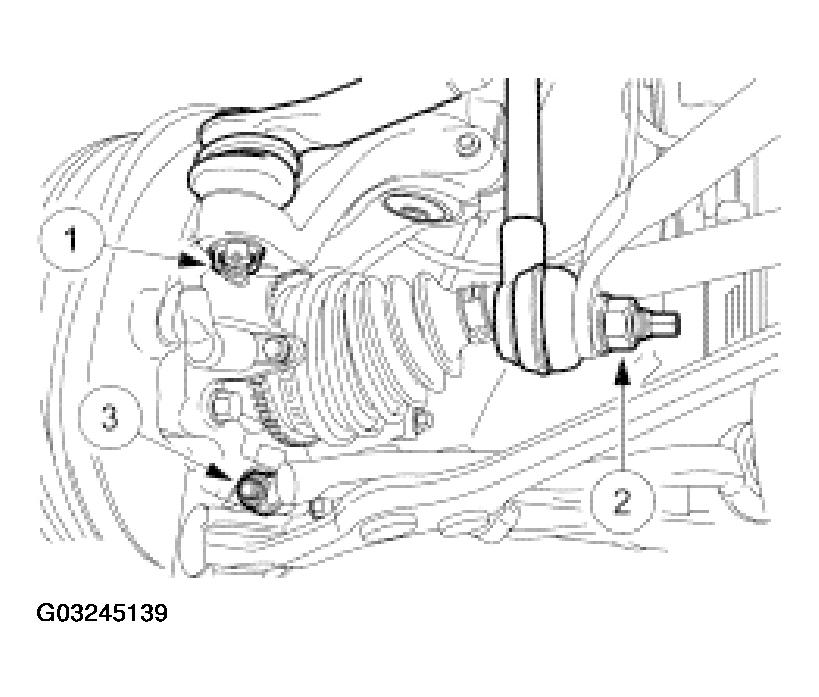 1
3
2
G03245139