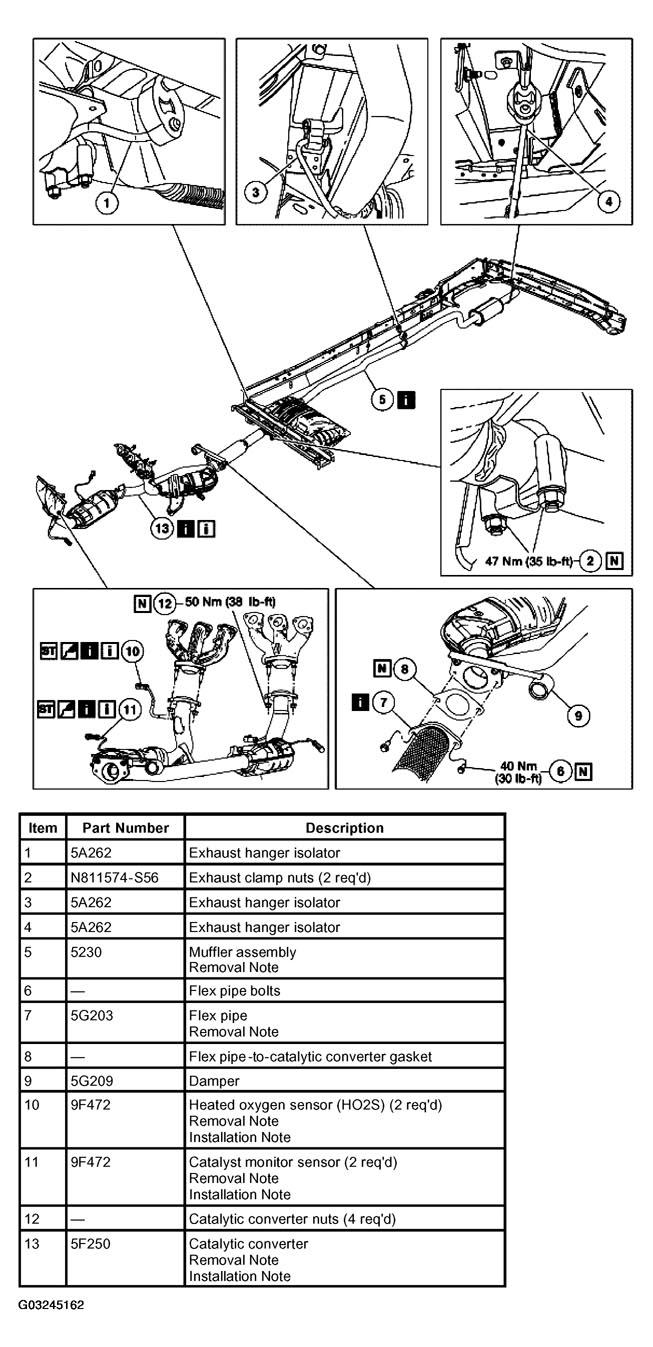 1

3

4

5 i

13 i i

47 Nm (35 lb-ft) 2 N

N 12 50 Nm (38 lb-ft)

ST i i 10

ST i i 11

N 8

i 7

9

40 Nm (30 lb-ft) 6 N

| Item | Part Number | Description |
|---|---|---|
| 1 | 5A262 | Exhaust hanger isolator |
| 2 | N811574-S56 | Exhaust clamp nuts (2 req'd) |
| 3 | 5A262 | Exhaust hanger isolator |
| 4 | 5A262 | Exhaust hanger isolator |
| 5 | 5230 | Muffler assembly Removal Note |
| 6 | — | Flex pipe bolts |
| 7 | 5G203 | Flex pipe Removal Note |
| 8 | — | Flex pipe-to-catalytic converter gasket |
| 9 | 5G209 | Damper |
| 10 | 9F472 | Heated oxygen sensor (HO2S) (2 req'd) Removal Note Installation Note |
| 11 | 9F472 | Catalyst monitor sensor (2 req'd) Removal Note Installation Note |
| 12 | — | Catalytic converter nuts (4 req'd) |
| 13 | 5F250 | Catalytic converter Removal Note Installation Note |

G03245162