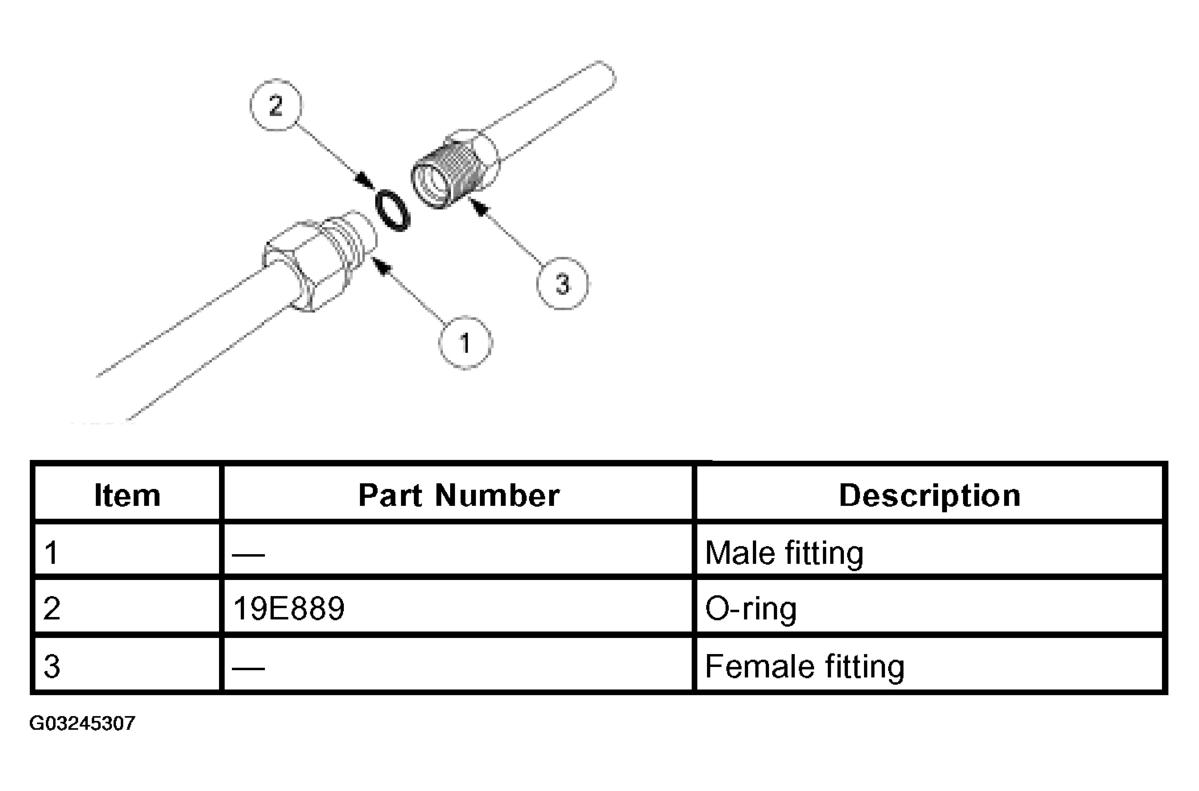 2

3

1

| Item | Part Number | Description |
|---|---|---|
| 1 | — | Male fitting |
| 2 | 19E889 | O-ring |
| 3 | — | Female fitting |

G03245307