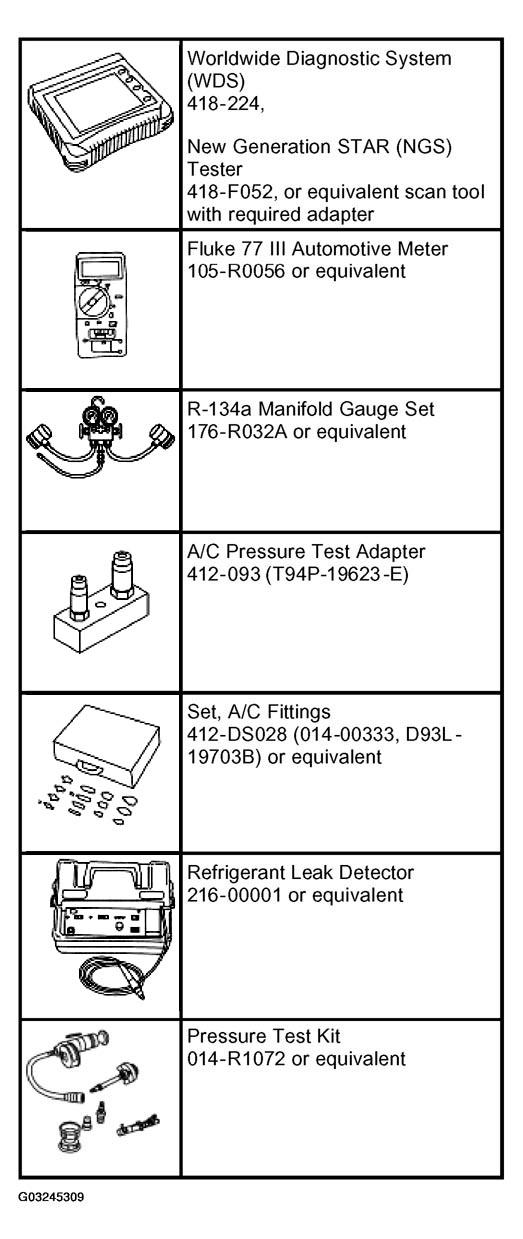 | | |
|---|---|
| | Worldwide Diagnostic System (WDS) 418-224, New Generation STAR (NGS) Tester 418-F052, or equivalent scan tool with required adapter |
| | Fluke 77 III Automotive Meter 105-R0056 or equivalent |
| | R-134a Manifold Gauge Set 176-R032A or equivalent |
| | A/C Pressure Test Adapter 412-093 (T94P-19623-E) |
| | Set, A/C Fittings 412-DS028 (014-00333, D93L-19703B) or equivalent |
| | Refrigerant Leak Detector 216-00001 or equivalent |
| | Pressure Test Kit 014-R1072 or equivalent |

G03245309