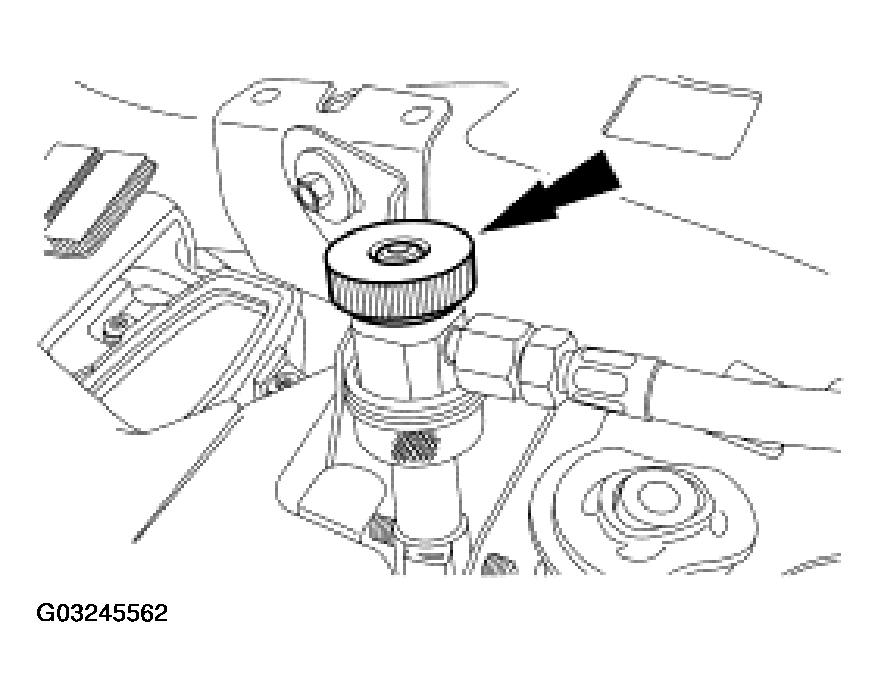 G03245562