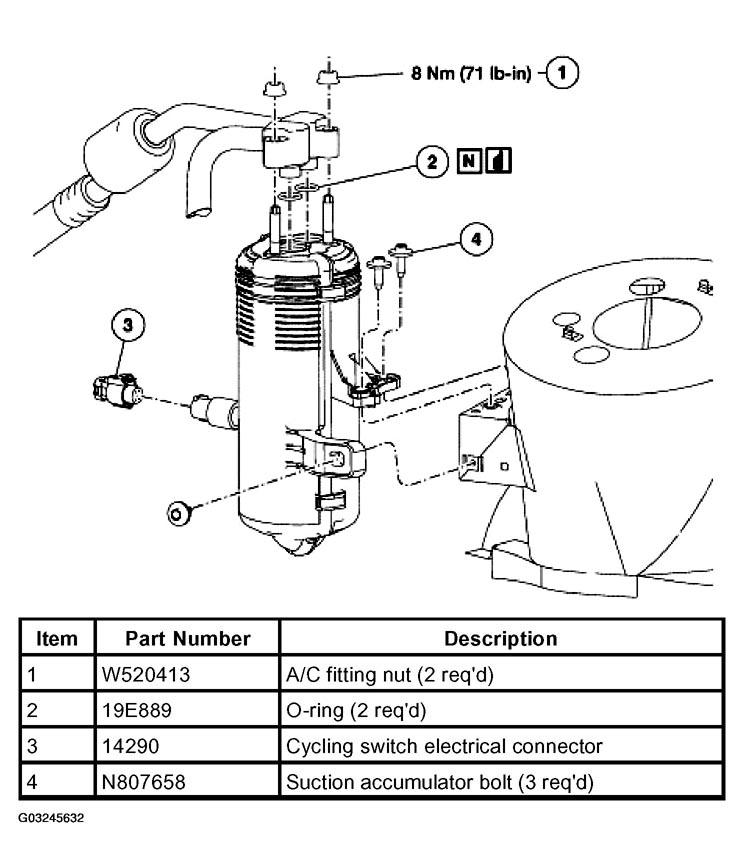 8 Nm (71 lb-in) 1

2 N

4

3

| Item | Part Number | Description |
|---|---|---|
| 1 | W520413 | A/C fitting nut (2 req'd) |
| 2 | 19E889 | O-ring (2 req'd) |
| 3 | 14290 | Cycling switch electrical connector |
| 4 | N807658 | Suction accumulator bolt (3 req'd) |

G03245632