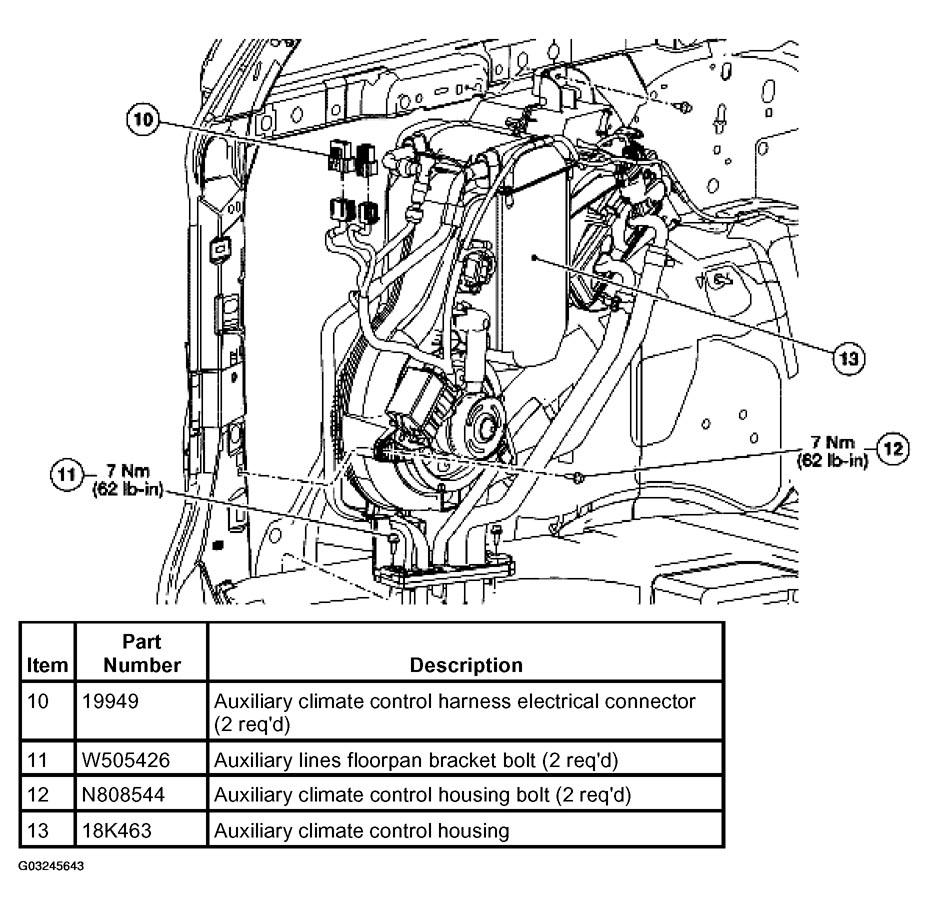 10

13

7 Nm
(62 lb-in)
12

11
7 Nm
(62 lb-in)

| Item | Part Number | Description |
|---|---|---|
| 10 | 19949 | Auxiliary climate control harness electrical connector (2 req'd) |
| 11 | W505426 | Auxiliary lines floorpan bracket bolt (2 req'd) |
| 12 | N808544 | Auxiliary climate control housing bolt (2 req'd) |
| 13 | 18K463 | Auxiliary climate control housing |

G03245643