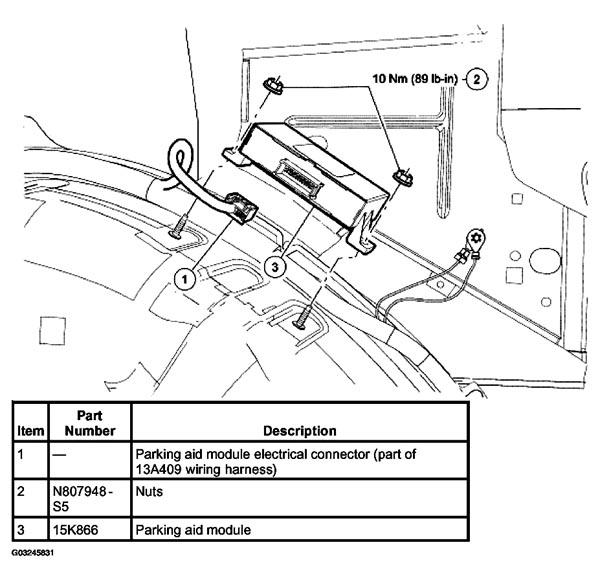 10 Nm (89 lb-in) 2

1

3

| Item | Part Number | Description |
|---|---|---|
| 1 | — | Parking aid module electrical connector (part of 13A409 wiring harness) |
| 2 | N807948-S5 | Nuts |
| 3 | 15K866 | Parking aid module |

G03245831