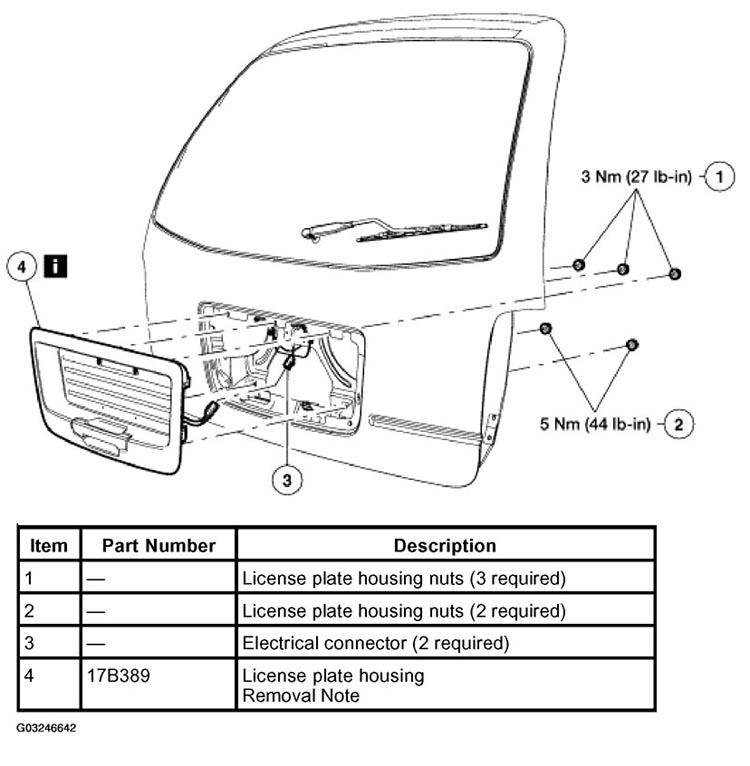 3 Nm (27 lb-in) 1

4 i

5 Nm (44 lb-in) 2

3

| Item | Part Number | Description |
|---|---|---|
| 1 | — | License plate housing nuts (3 required) |
| 2 | — | License plate housing nuts (2 required) |
| 3 | — | Electrical connector (2 required) |
| 4 | 17B389 | License plate housing Removal Note |

G03246642