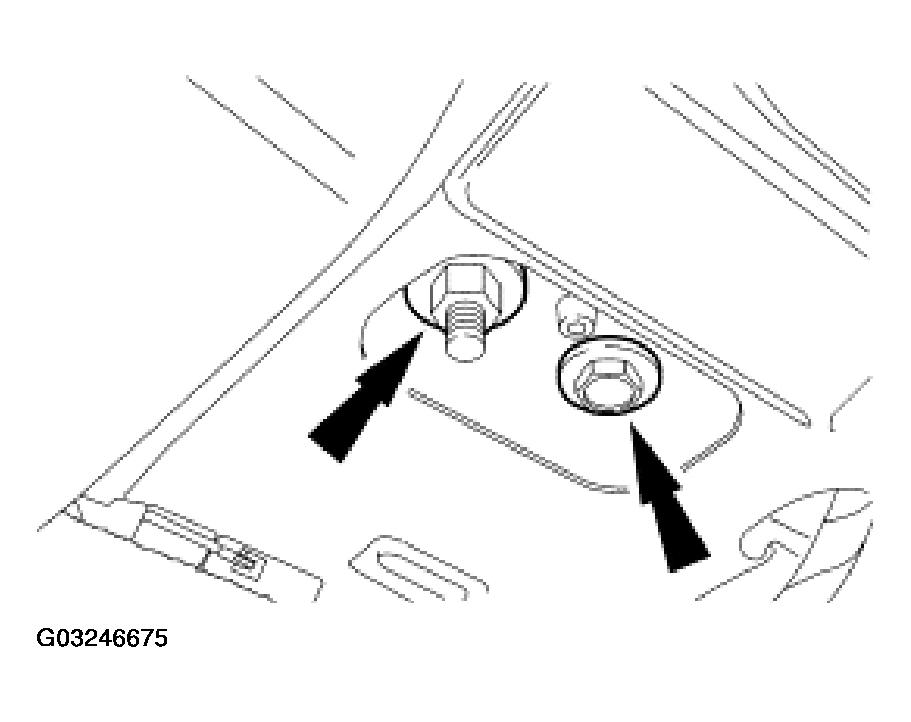 G03246675