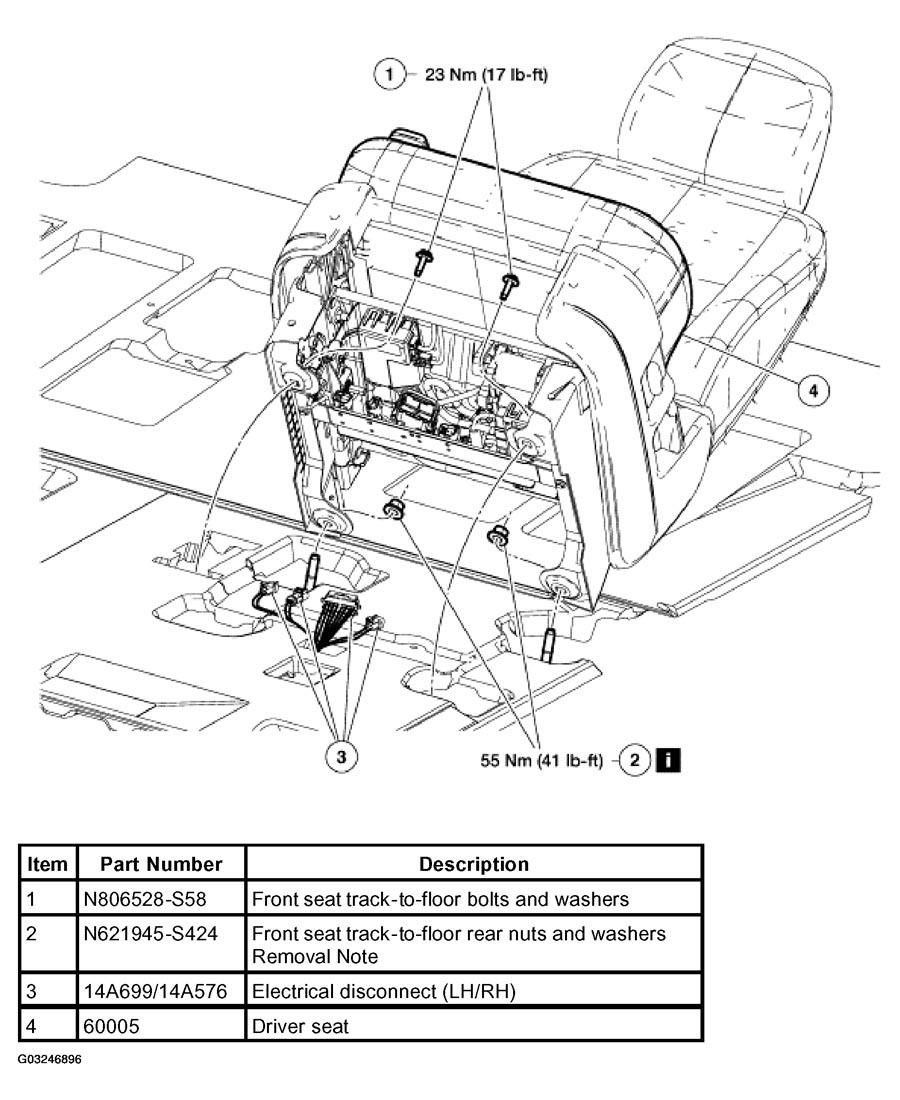 1 23 Nm (17 lb-ft)

4

3

55 Nm (41 lb-ft) 2 i

| Item | Part Number | Description |
|---|---|---|
| 1 | N806528-S58 | Front seat track-to-floor bolts and washers |
| 2 | N621945-S424 | Front seat track-to-floor rear nuts and washers Removal Note |
| 3 | 14A699/14A576 | Electrical disconnect (LH/RH) |
| 4 | 60005 | Driver seat |

G03246896