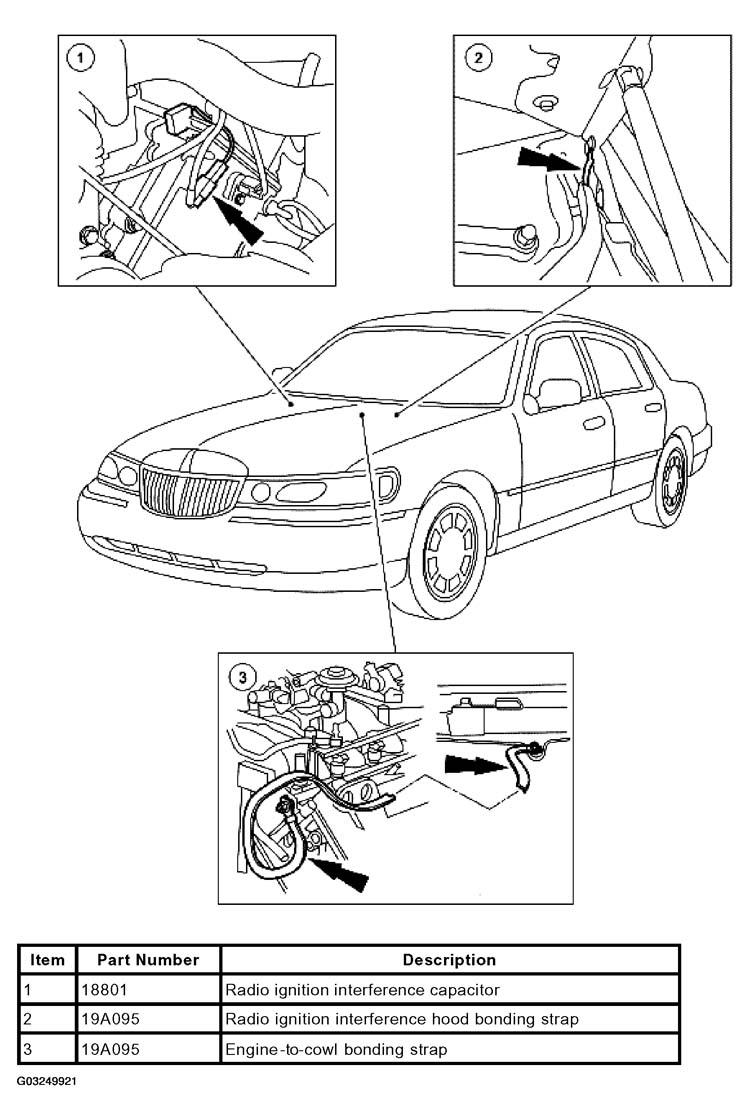 1

2

3

| Item | Part Number | Description |
|---|---|---|
| 1 | 18801 | Radio ignition interference capacitor |
| 2 | 19A095 | Radio ignition interference hood bonding strap |
| 3 | 19A095 | Engine-to-cowl bonding strap |

G03249921