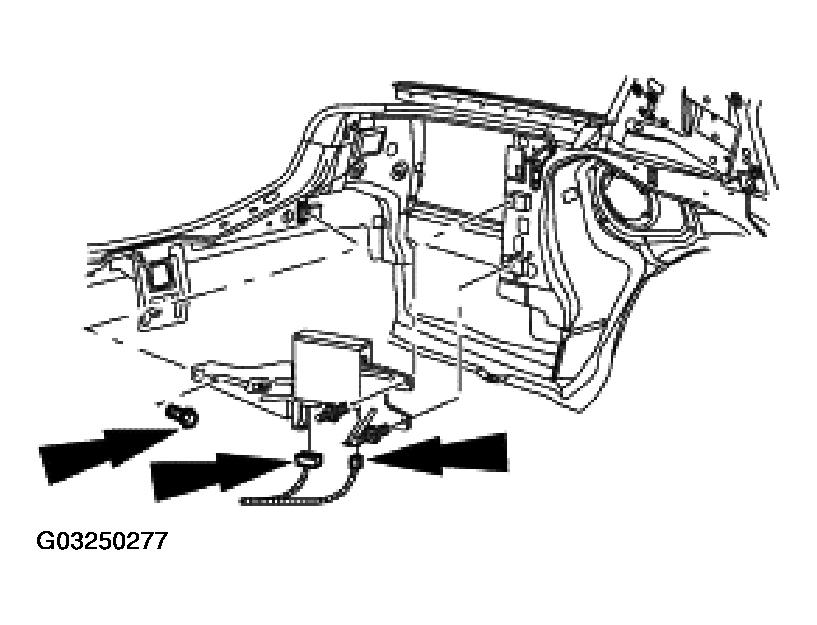 G03250277