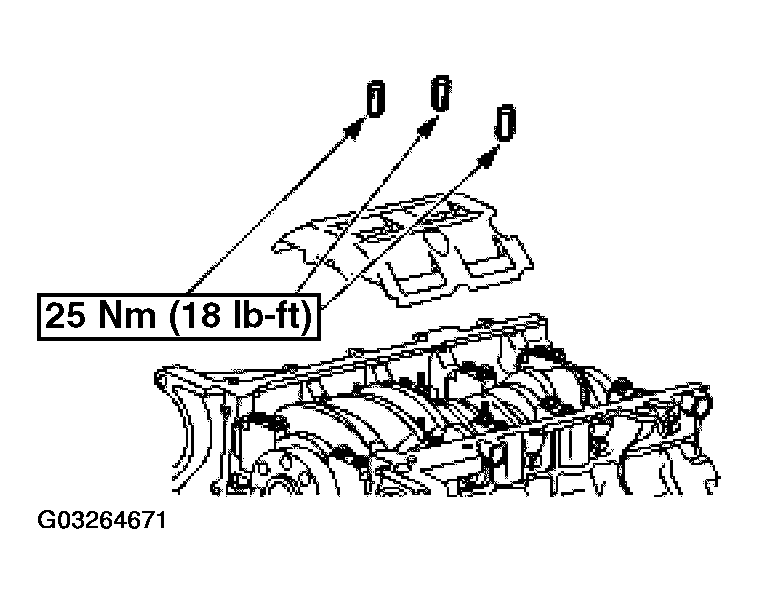 25 Nm (18 lb-ft)

G03264671