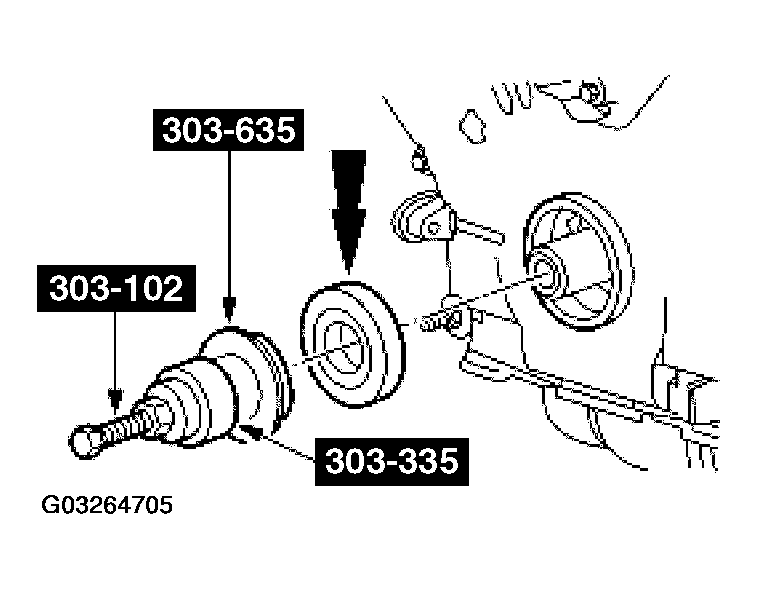 303-635

303-102

303-335

G03264705