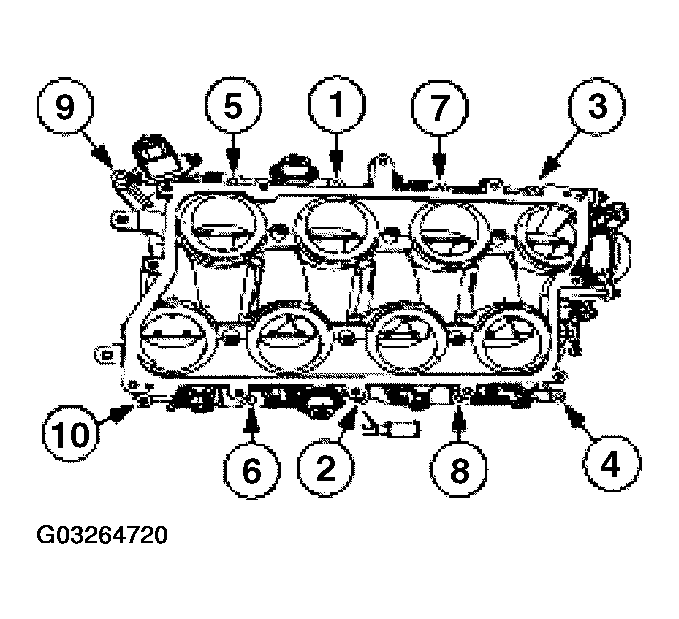 9
5
1
7
3
10
6
2
8
4
G03264720