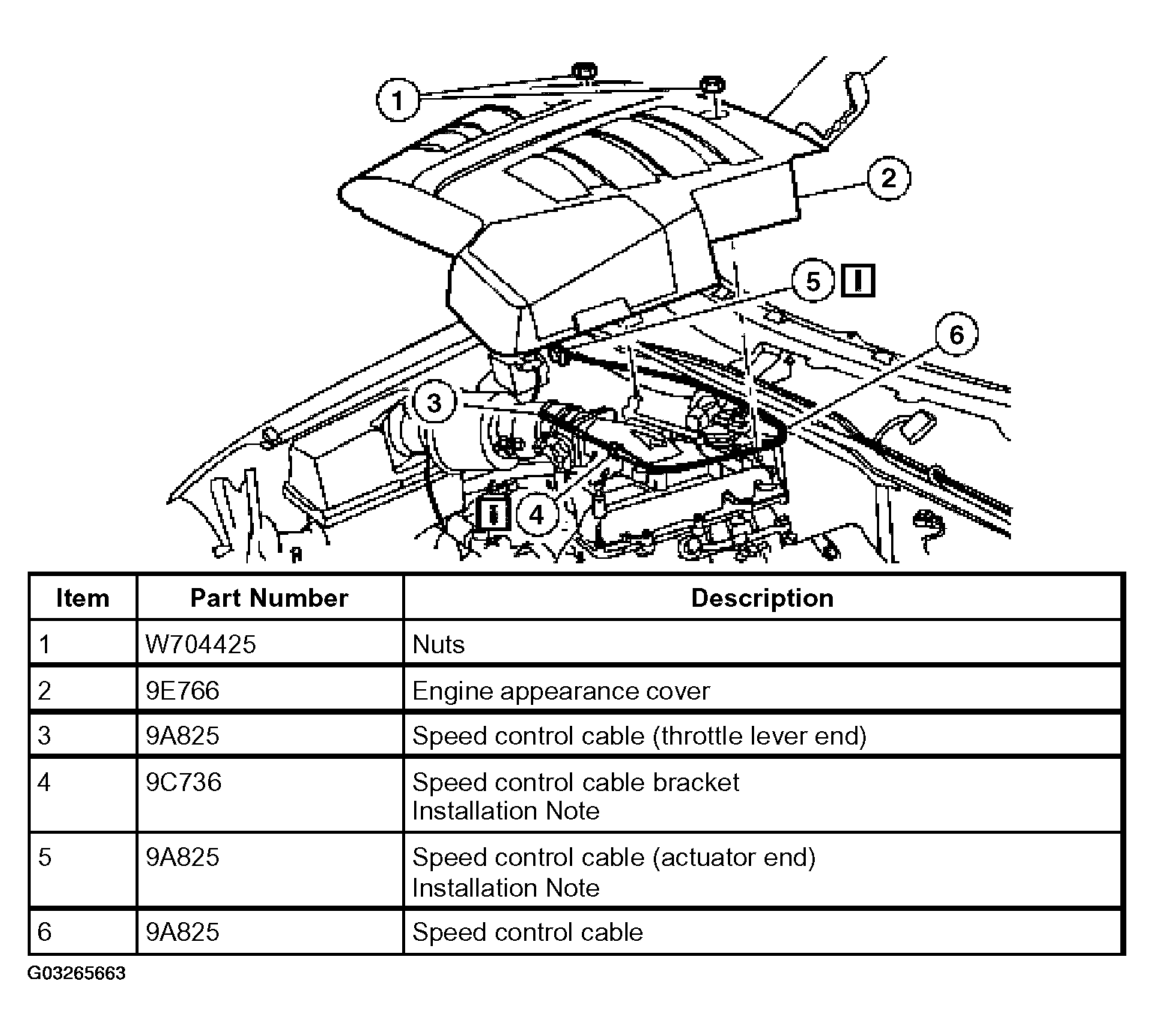 1
2
5 I
6
3
I 4

| Item | Part Number | Description |
|---|---|---|
| 1 | W704425 | Nuts |
| 2 | 9E766 | Engine appearance cover |
| 3 | 9A825 | Speed control cable (throttle lever end) |
| 4 | 9C736 | Speed control cable bracket Installation Note |
| 5 | 9A825 | Speed control cable (actuator end) Installation Note |
| 6 | 9A825 | Speed control cable |

G03265663