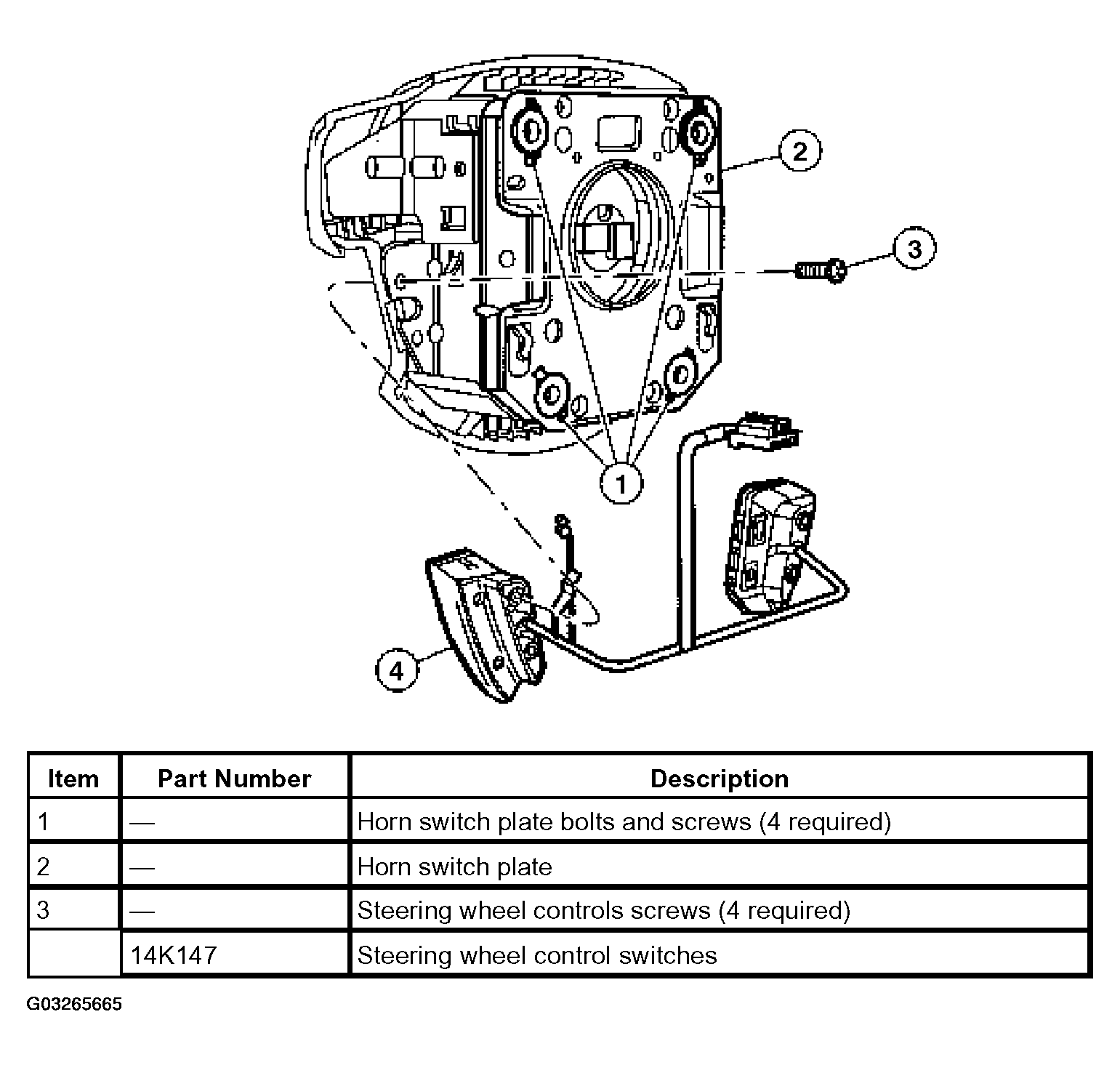 2

3

1

4

| Item | Part Number | Description |
|---|---|---|
| 1 | — | Horn switch plate bolts and screws (4 required) |
| 2 | — | Horn switch plate |
| 3 | — | Steering wheel controls screws (4 required) |
|  | 14K147 | Steering wheel control switches |

G03265665