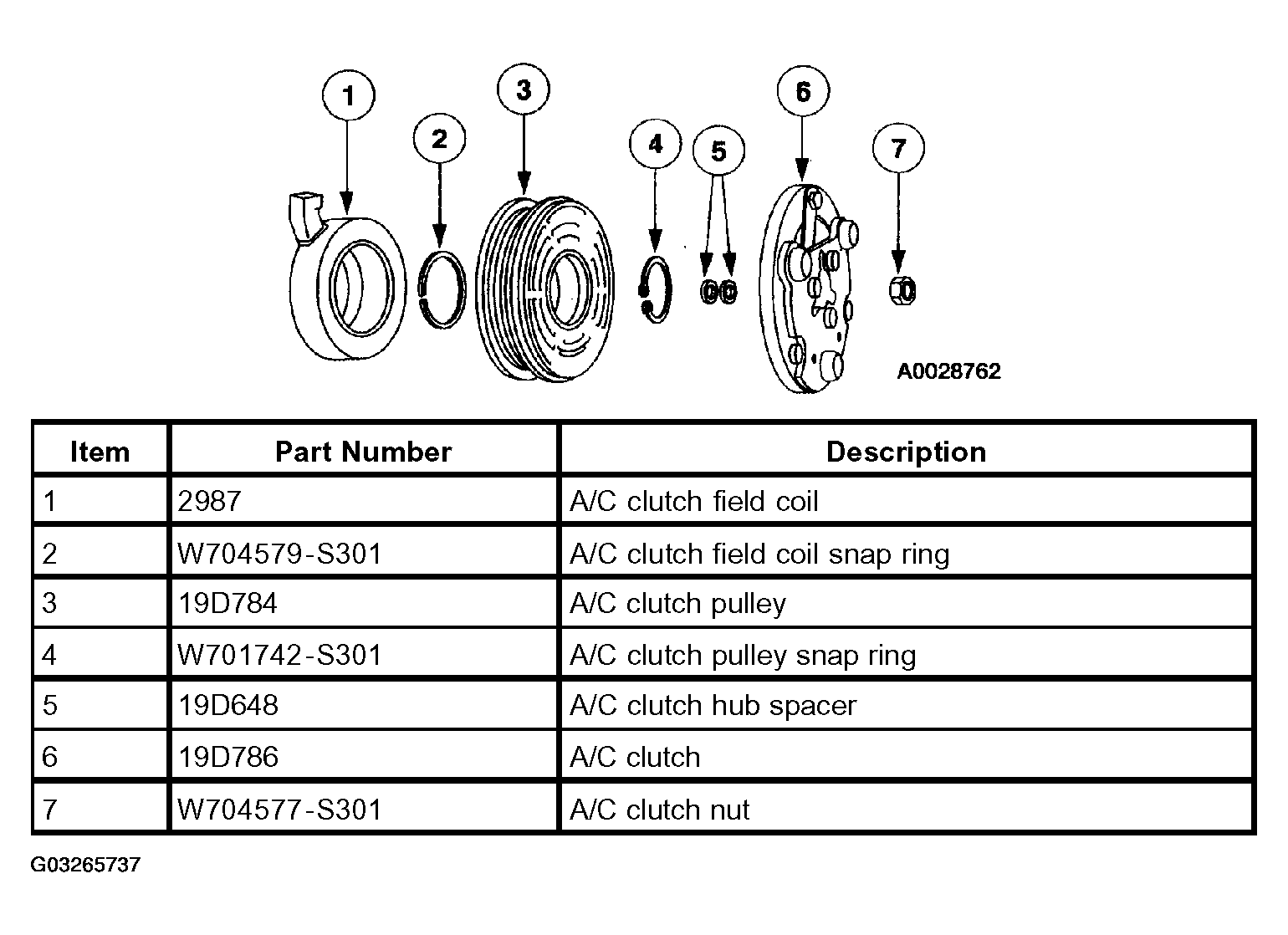 1
2
3
4
5
6
7
A0028762

| Item | Part Number | Description |
|---|---|---|
| 1 | 2987 | A/C clutch field coil |
| 2 | W704579-S301 | A/C clutch field coil snap ring |
| 3 | 19D784 | A/C clutch pulley |
| 4 | W701742-S301 | A/C clutch pulley snap ring |
| 5 | 19D648 | A/C clutch hub spacer |
| 6 | 19D786 | A/C clutch |
| 7 | W704577-S301 | A/C clutch nut |

G03265737