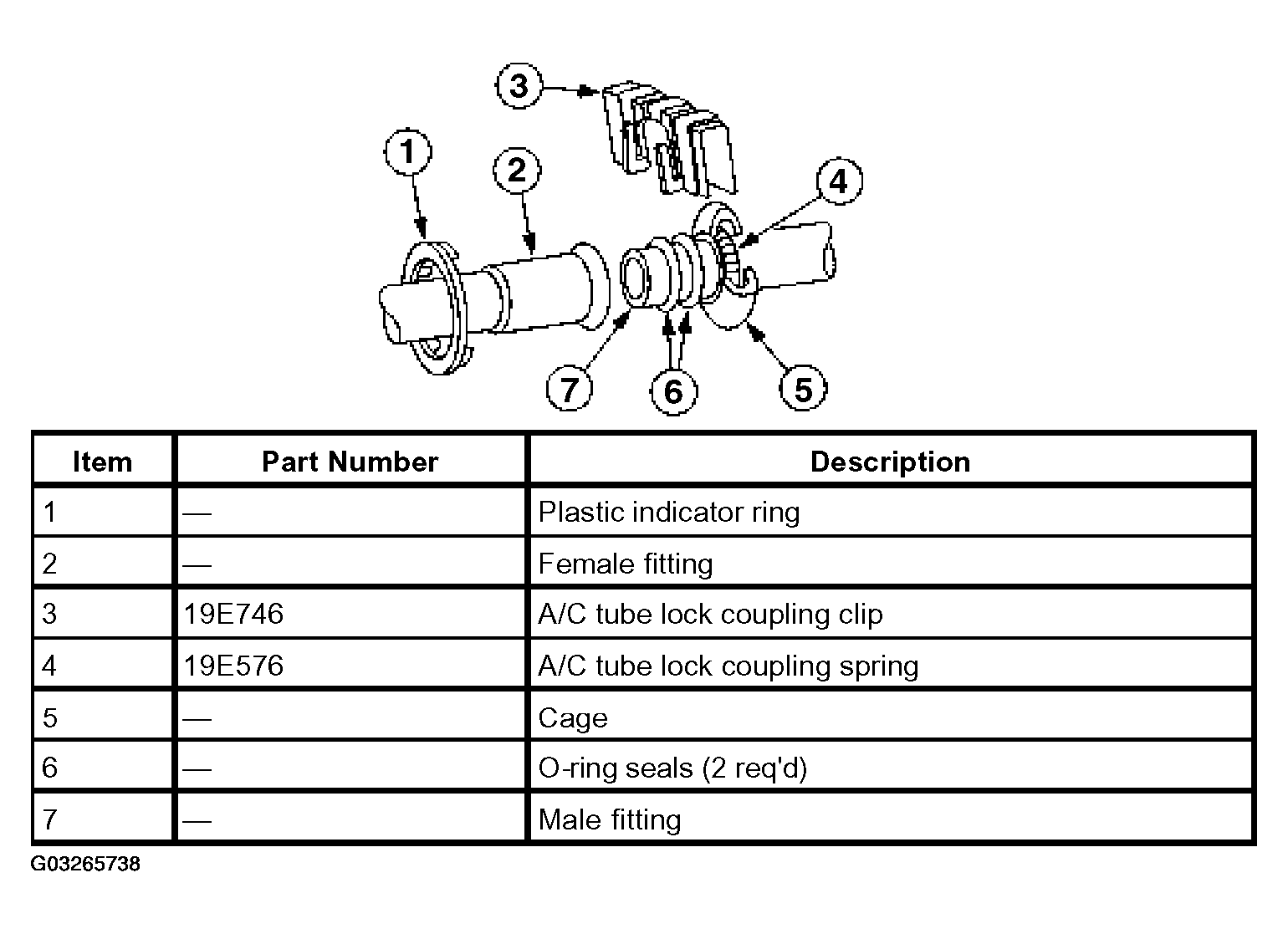 3

1

2

4

7

6

5

| Item | Part Number | Description |
|---|---|---|
| 1 | — | Plastic indicator ring |
| 2 | — | Female fitting |
| 3 | 19E746 | A/C tube lock coupling clip |
| 4 | 19E576 | A/C tube lock coupling spring |
| 5 | — | Cage |
| 6 | — | O-ring seals (2 req'd) |
| 7 | — | Male fitting |

G03265738