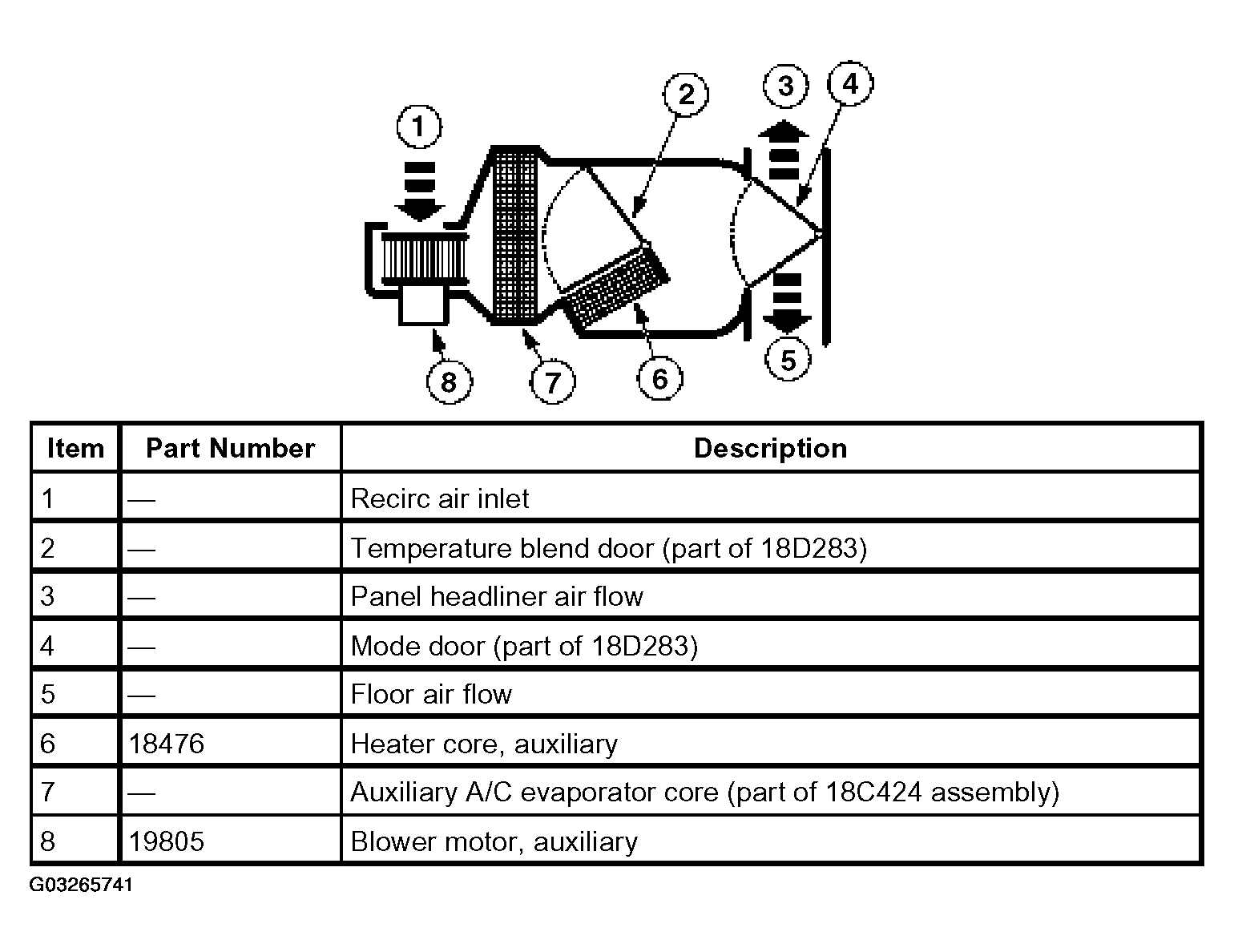 1
2
3
4
8
7
6
5

| Item | Part Number | Description |
|---|---|---|
| 1 | — | Recirc air inlet |
| 2 | — | Temperature blend door (part of 18D283) |
| 3 | — | Panel headliner air flow |
| 4 | — | Mode door (part of 18D283) |
| 5 | — | Floor air flow |
| 6 | 18476 | Heater core, auxiliary |
| 7 | — | Auxiliary A/C evaporator core (part of 18C424 assembly) |
| 8 | 19805 | Blower motor, auxiliary |

G03265741