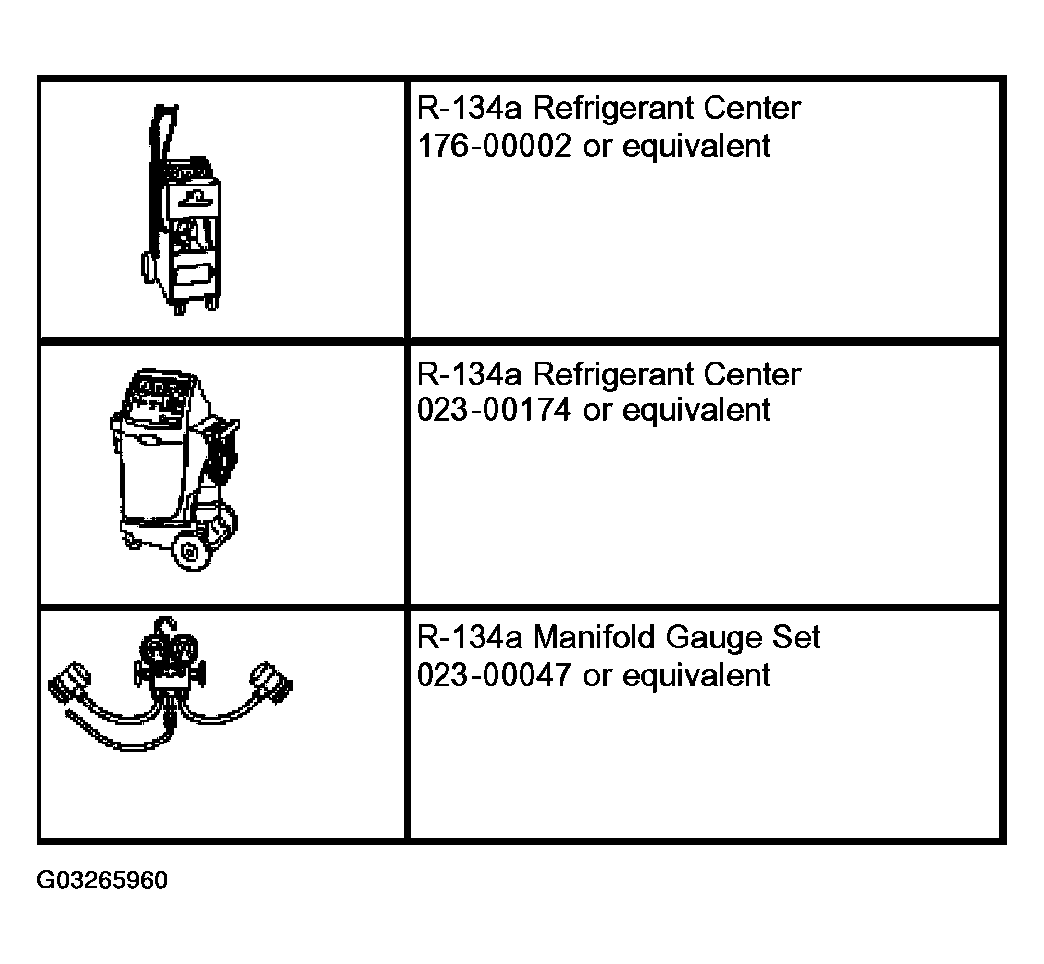 | | |
|---|---|
| | R-134a Refrigerant Center 176-00002 or equivalent |
| | R-134a Refrigerant Center 023-00174 or equivalent |
| | R-134a Manifold Gauge Set 023-00047 or equivalent |

G03265960