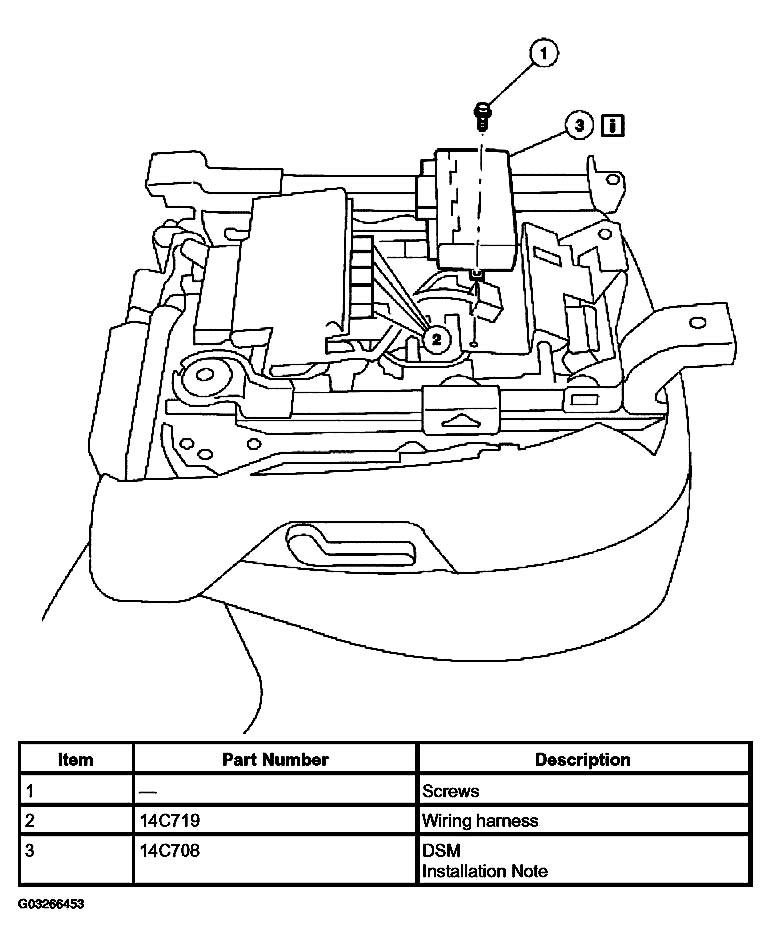 1

3 i

2

| Item | Part Number | Description |
|---|---|---|
| 1 | — | Screws |
| 2 | 14C719 | Wiring harness |
| 3 | 14C708 | DSM Installation Note |

G03266453