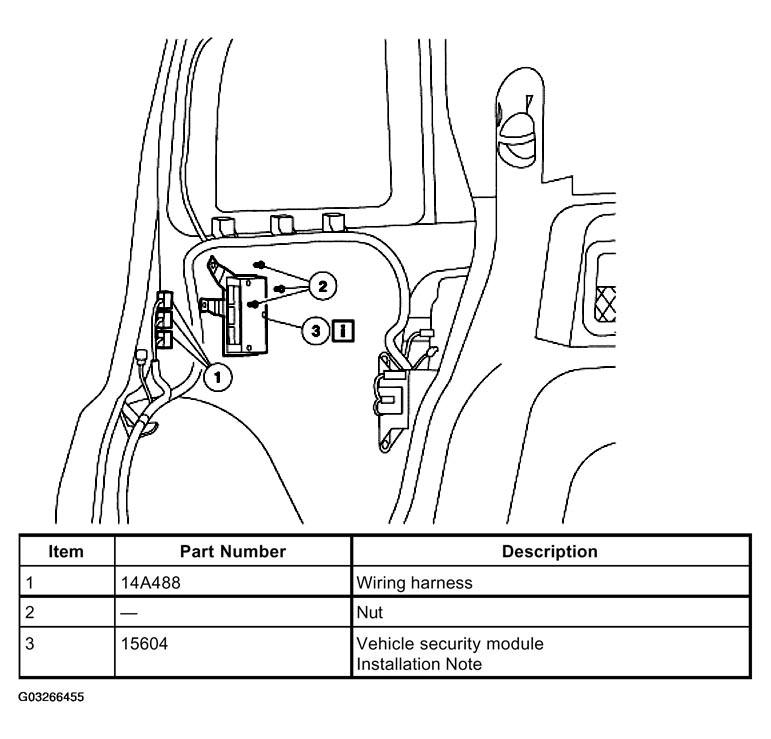 2
3 i
1

| Item | Part Number | Description |
|---|---|---|
| 1 | 14A488 | Wiring harness |
| 2 | — | Nut |
| 3 | 15604 | Vehicle security module Installation Note |

G03266455