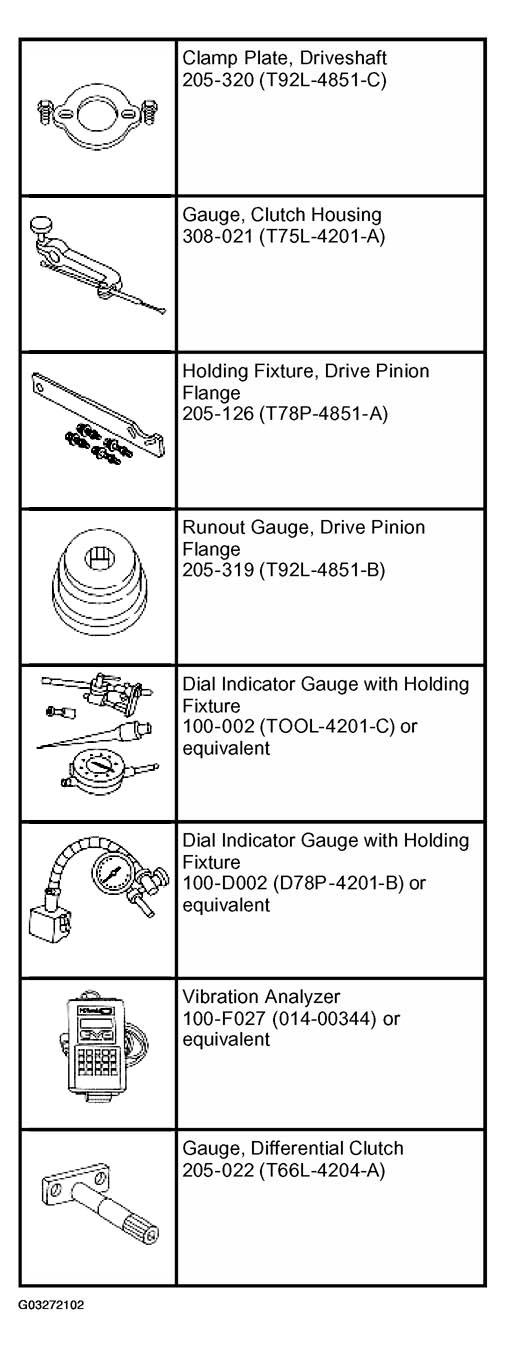 | | |
|---|---|
| | Clamp Plate, Driveshaft 205-320 (T92L-4851-C) |
| | Gauge, Clutch Housing 308-021 (T75L-4201-A) |
| | Holding Fixture, Drive Pinion Flange 205-126 (T78P-4851-A) |
| | Runout Gauge, Drive Pinion Flange 205-319 (T92L-4851-B) |
| | Dial Indicator Gauge with Holding Fixture 100-002 (TOOL-4201-C) or equivalent |
| | Dial Indicator Gauge with Holding Fixture 100-D002 (D78P-4201-B) or equivalent |
| | Vibration Analyzer 100-F027 (014-00344) or equivalent |
| | Gauge, Differential Clutch 205-022 (T66L-4204-A) |

G03272102