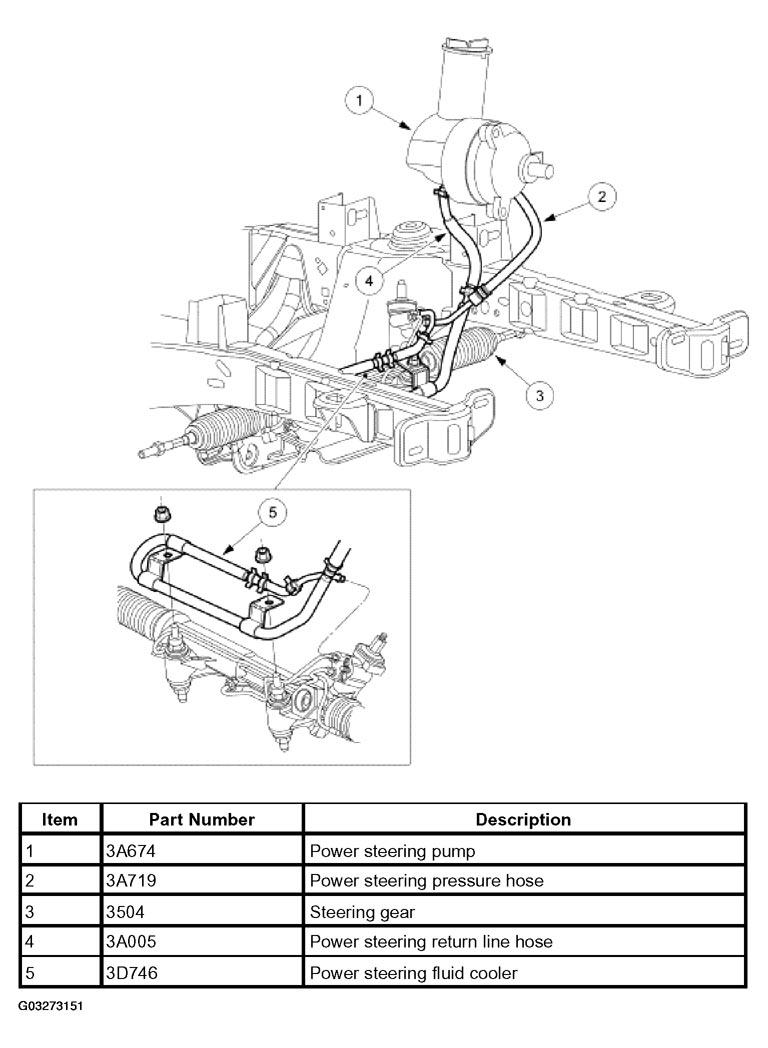 1
2
4
3
5

| Item | Part Number | Description |
|---|---|---|
| 1 | 3A674 | Power steering pump |
| 2 | 3A719 | Power steering pressure hose |
| 3 | 3504 | Steering gear |
| 4 | 3A005 | Power steering return line hose |
| 5 | 3D746 | Power steering fluid cooler |

G03273151