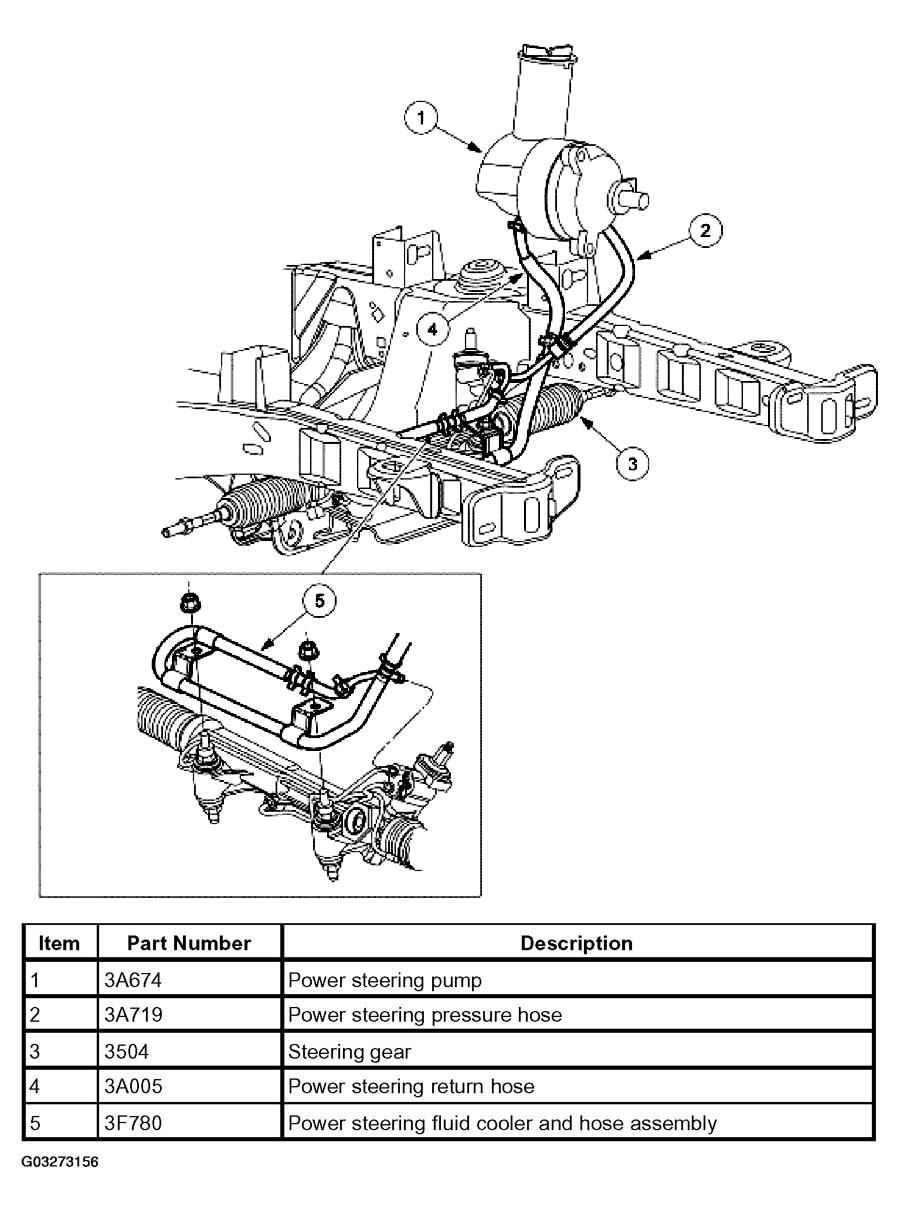 1

2

4

3

5

| Item | Part Number | Description |
|---|---|---|
| 1 | 3A674 | Power steering pump |
| 2 | 3A719 | Power steering pressure hose |
| 3 | 3504 | Steering gear |
| 4 | 3A005 | Power steering return hose |
| 5 | 3F780 | Power steering fluid cooler and hose assembly |

G03273156