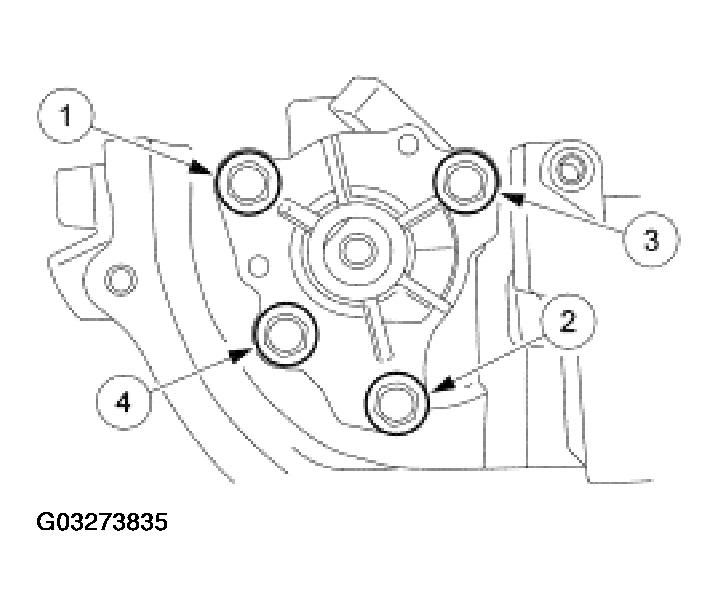 1
3
2
4
G03273835