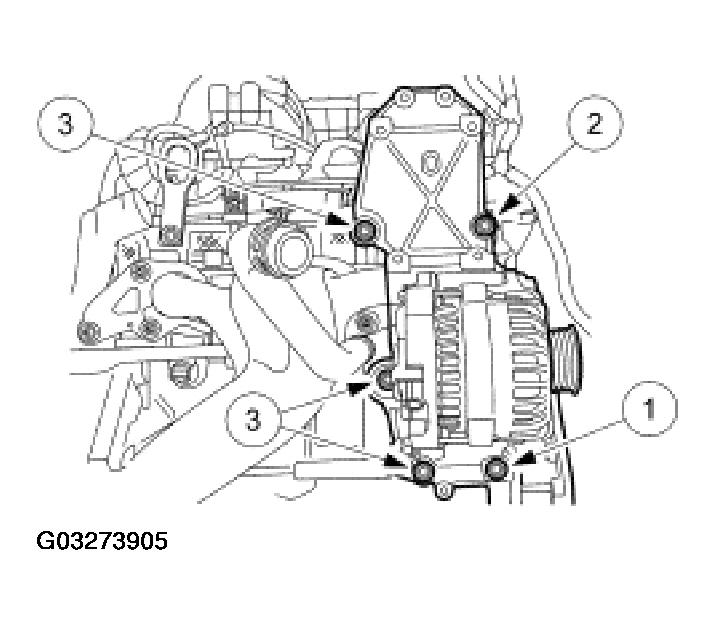 3
2
3
1
G03273905