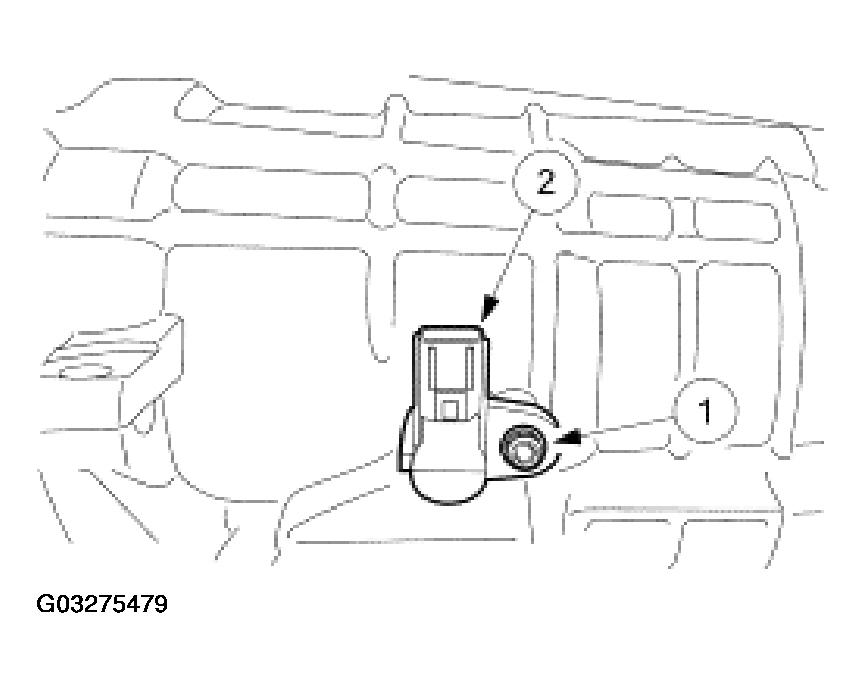 2

1

G03275479