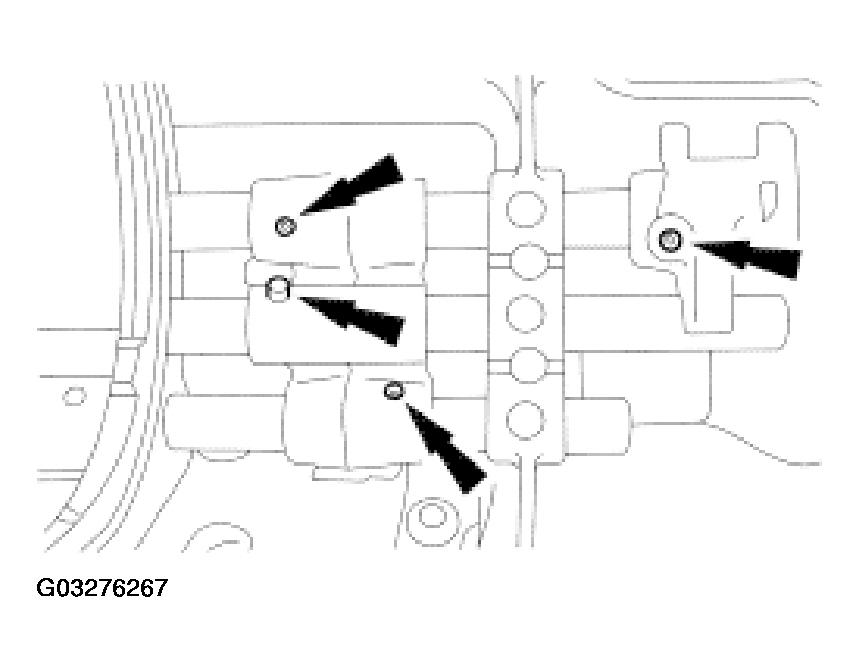 G03276267