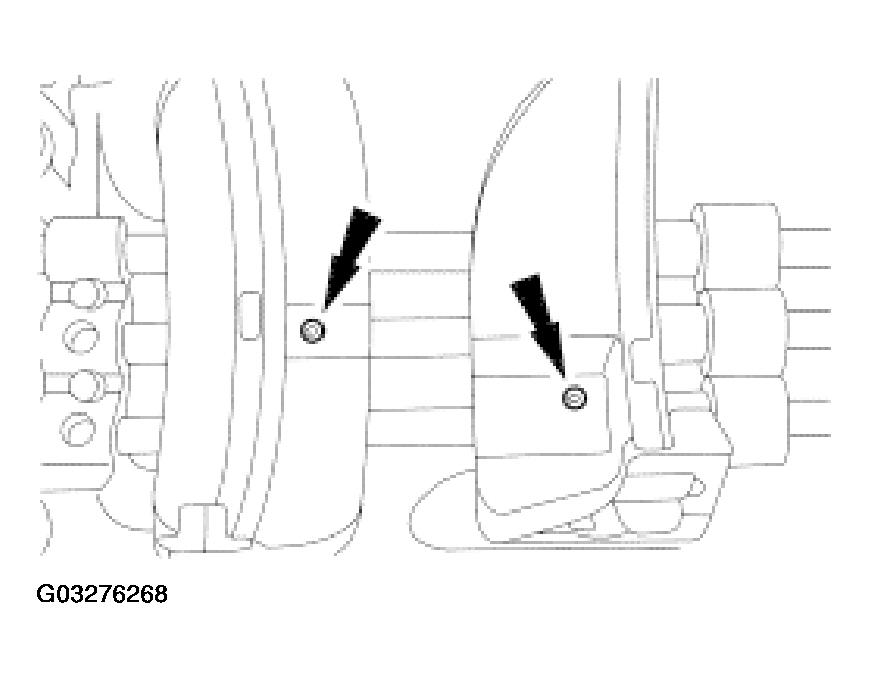 G03276268