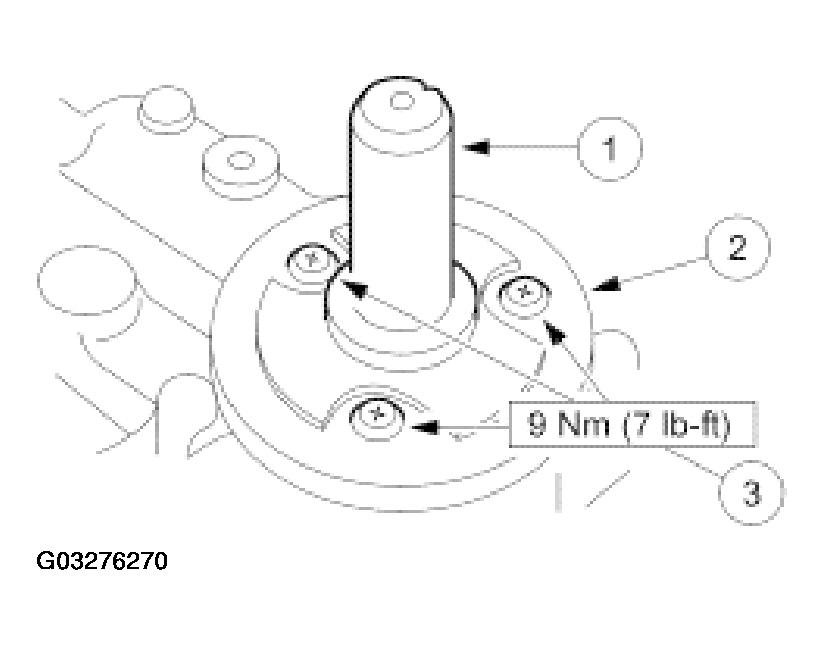 1

2

9 Nm (7 lb-ft)

3

G03276270