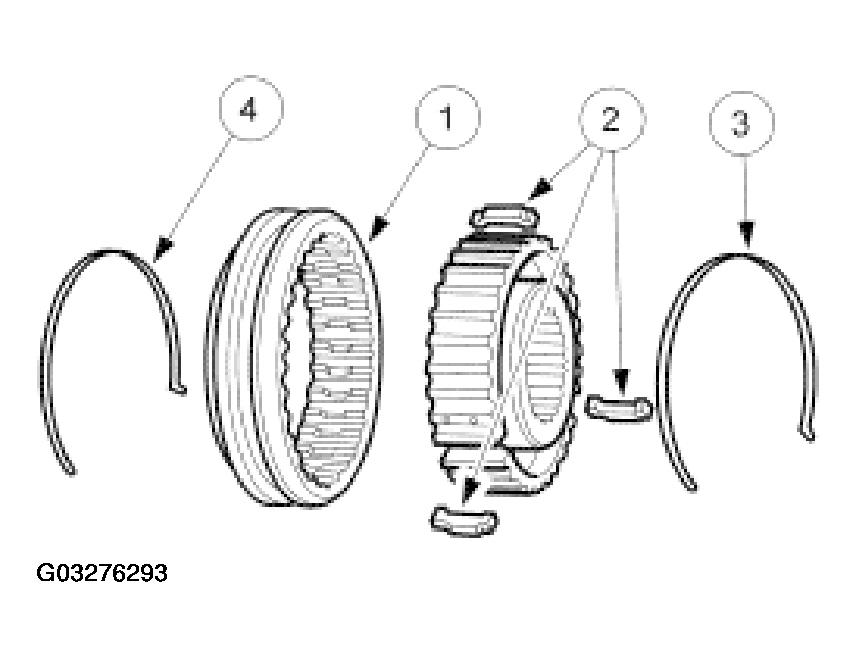 4
1
2
3
G03276293