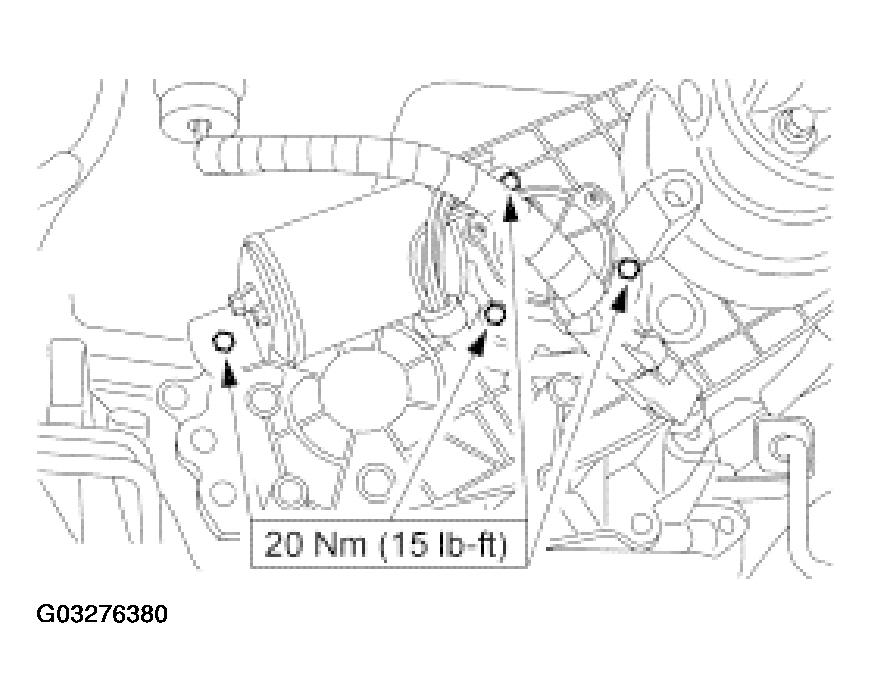 20 Nm (15 lb-ft)

G03276380