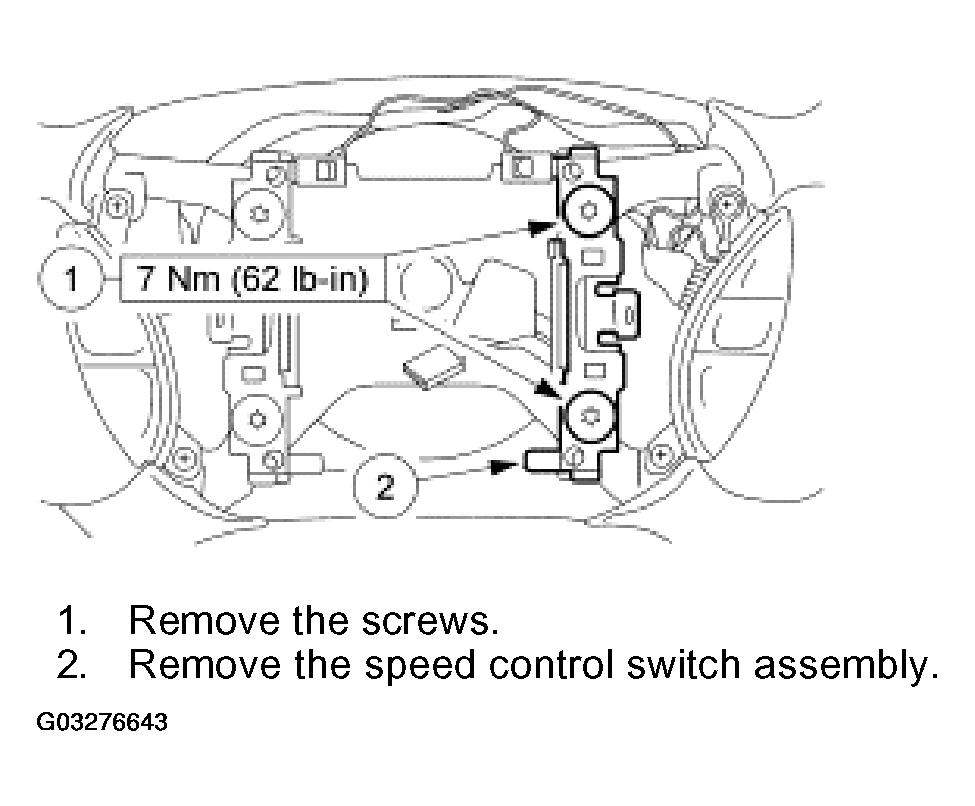 1
7 Nm (62 lb-in)
2

1. Remove the screws.
2. Remove the speed control switch assembly.

G03276643