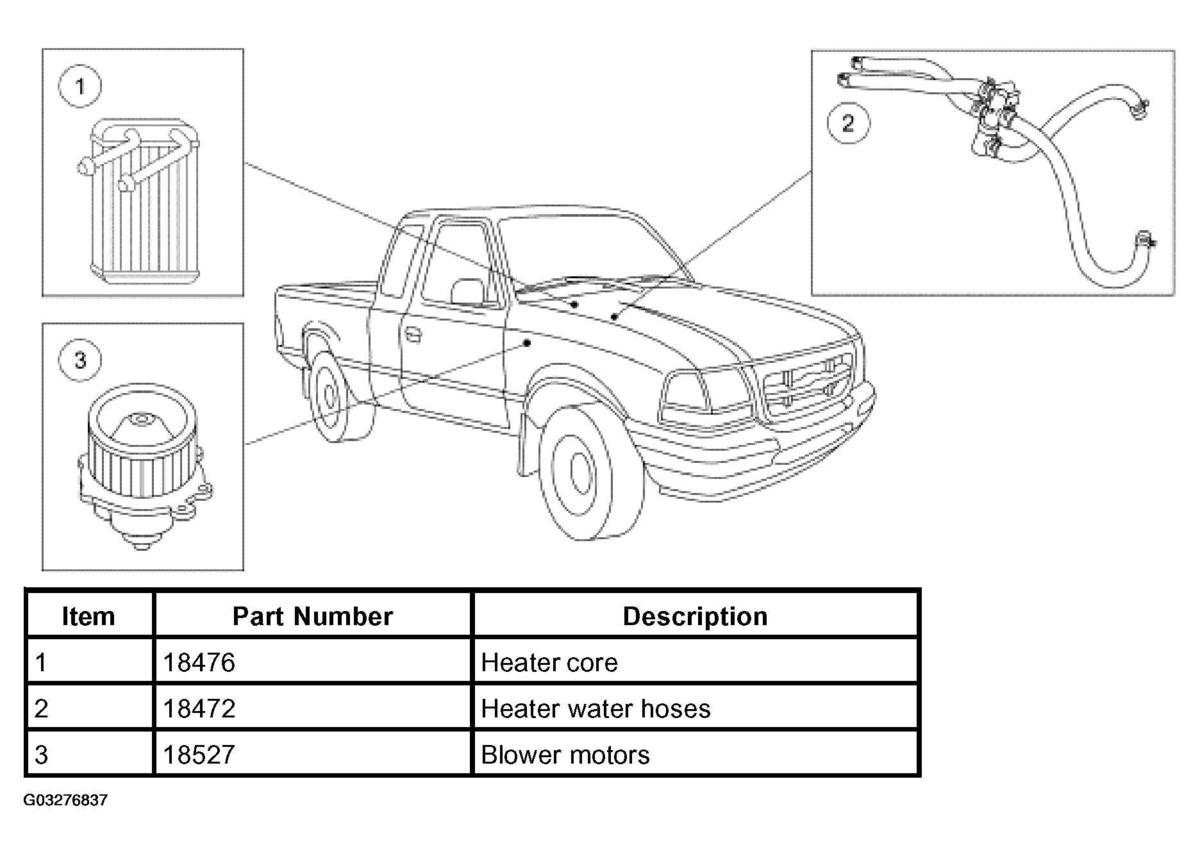 1

2

3

| Item | Part Number | Description |
|---|---|---|
| 1 | 18476 | Heater core |
| 2 | 18472 | Heater water hoses |
| 3 | 18527 | Blower motors |

G03276837