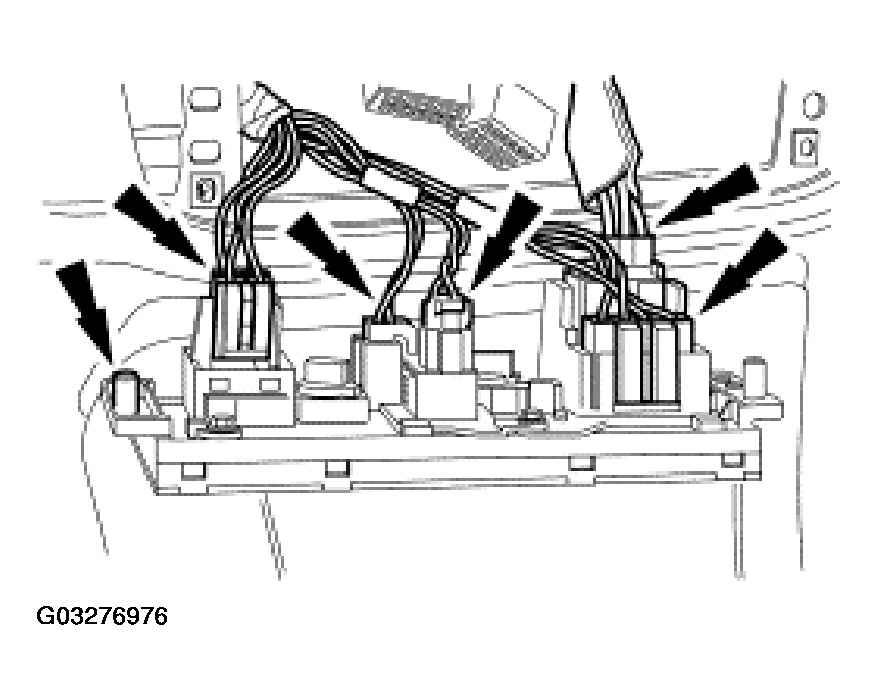 G03276976