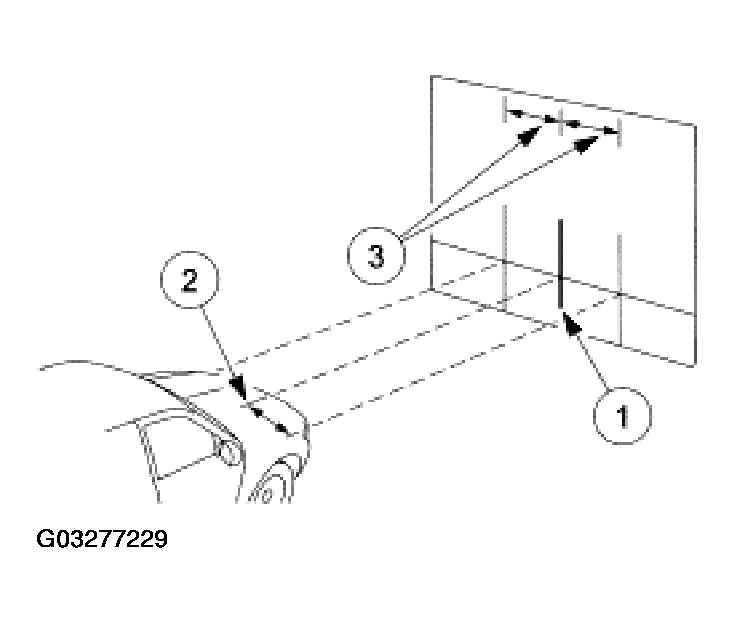 3

2

1

G03277229