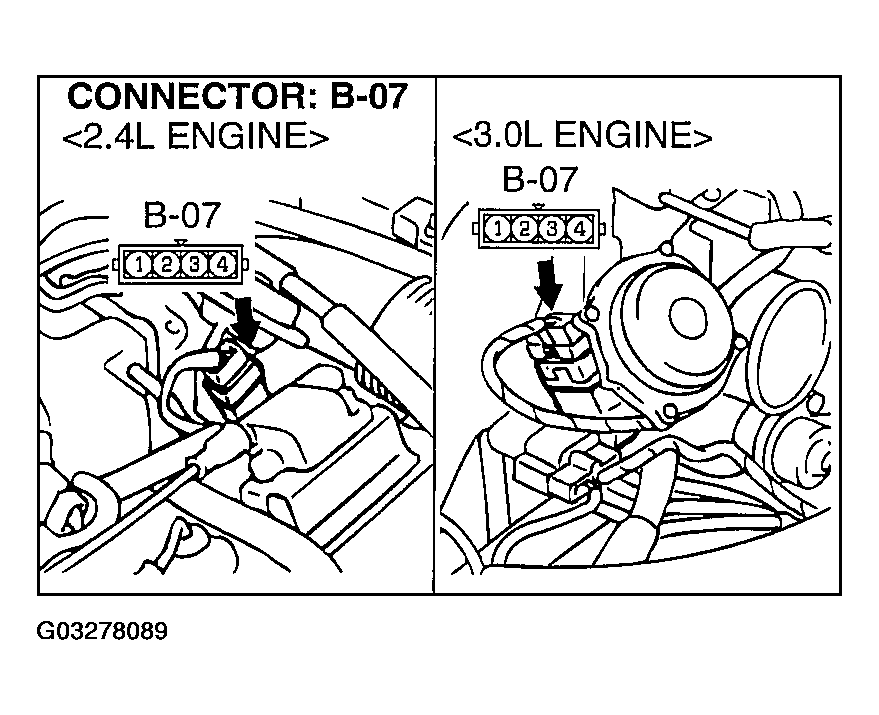 CONNECTOR: B-07
<2.4L ENGINE>

B-07
1 2 3 4

<3.0L ENGINE>

B-07
1 2 3 4

G03278089