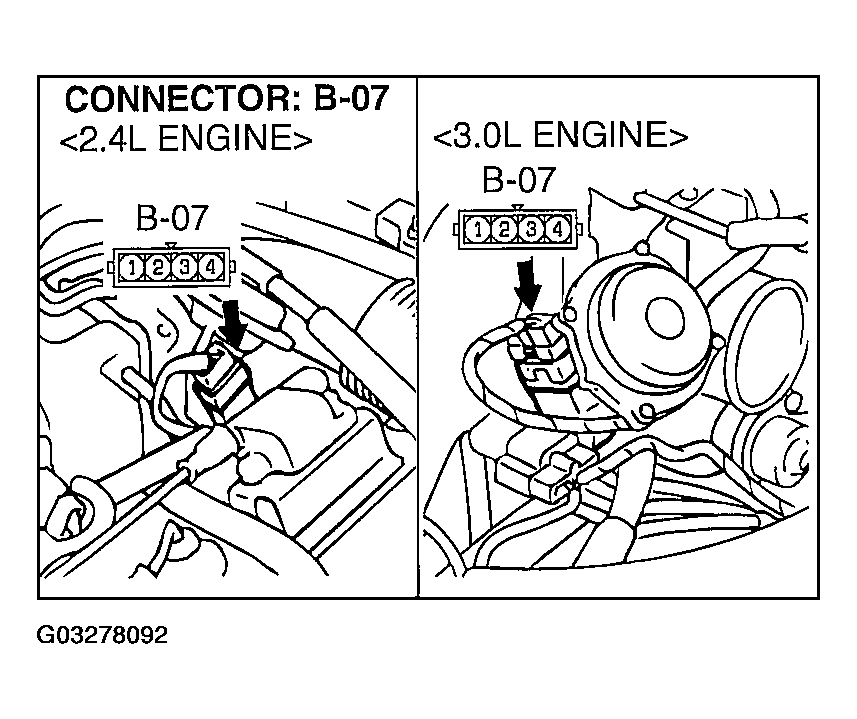 CONNECTOR: B-07
<2.4L ENGINE>

B-07
1 2 3 4

<3.0L ENGINE>

B-07
1 2 3 4

G03278092