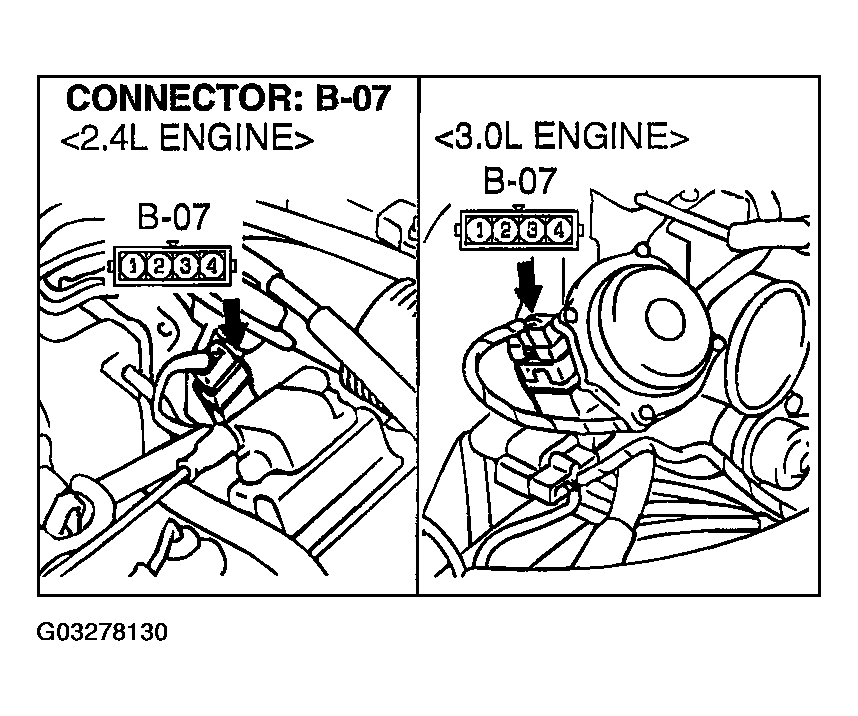 CONNECTOR: B-07
<2.4L ENGINE>

B-07

1 2 3 4

<3.0L ENGINE>

B-07

1 2 3 4

G03278130