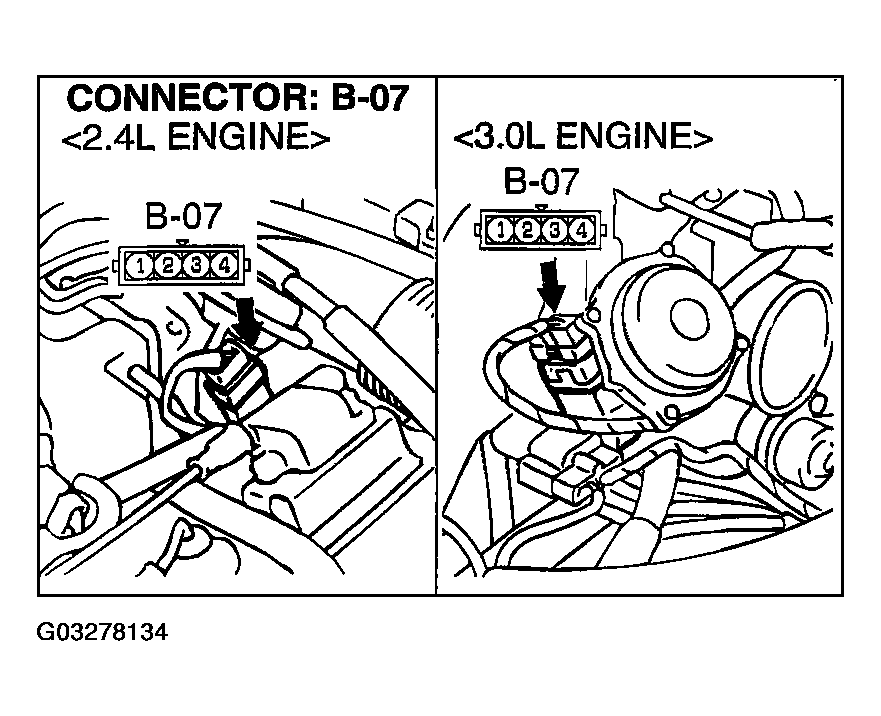 CONNECTOR: B-07
<2.4L ENGINE>

B-07
1 2 3 4

<3.0L ENGINE>

B-07
1 2 3 4

G03278134