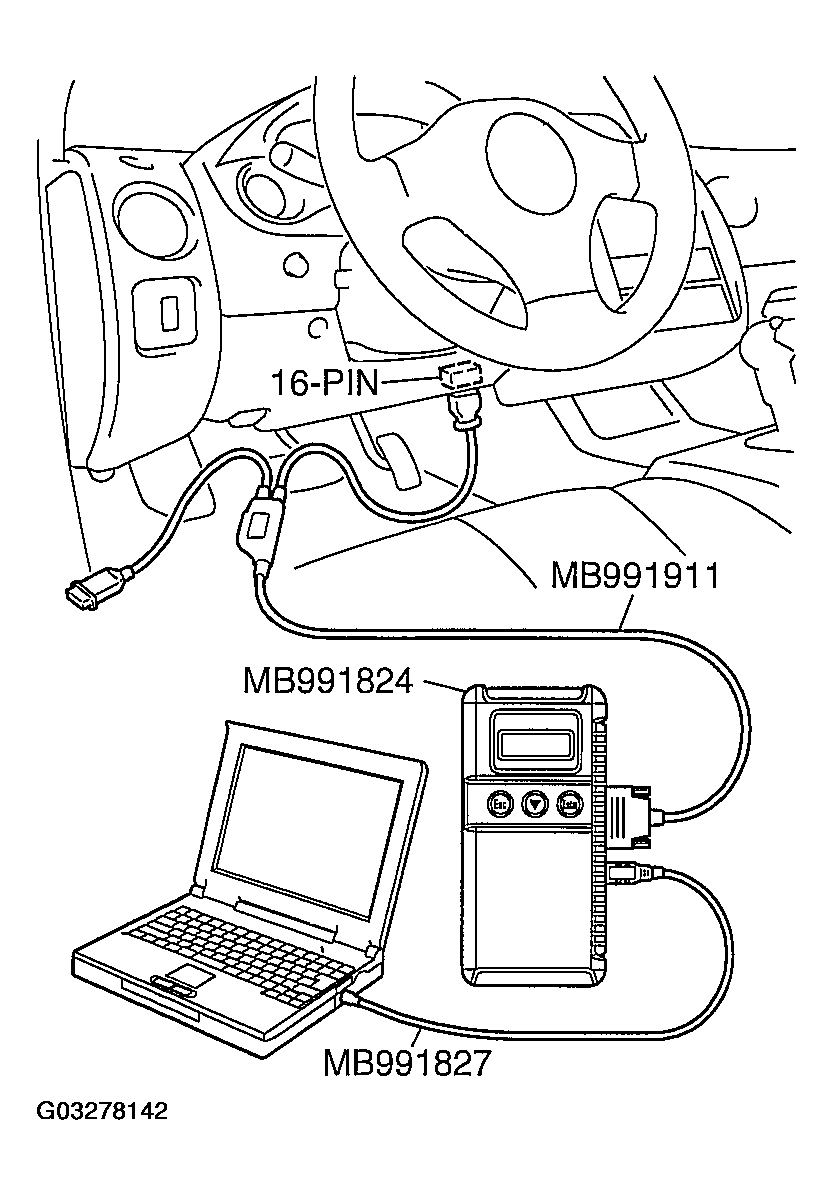 16-PIN

MB991911

MB991824

Esc

Enter

MB991827

G03278142