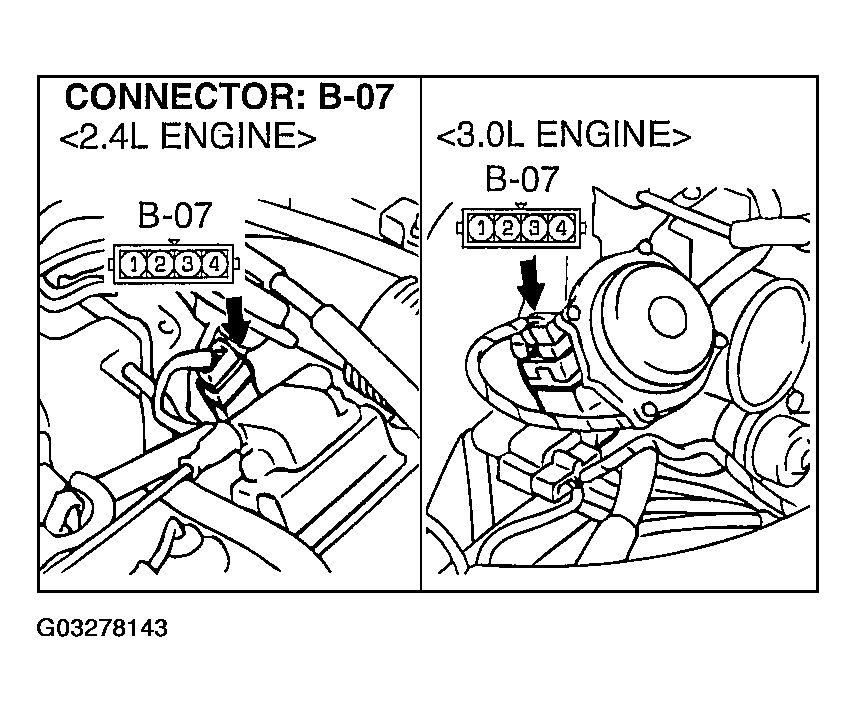 CONNECTOR: B-07
<2.4L ENGINE>

B-07
1 2 3 4

<3.0L ENGINE>

B-07
1 2 3 4

G03278143