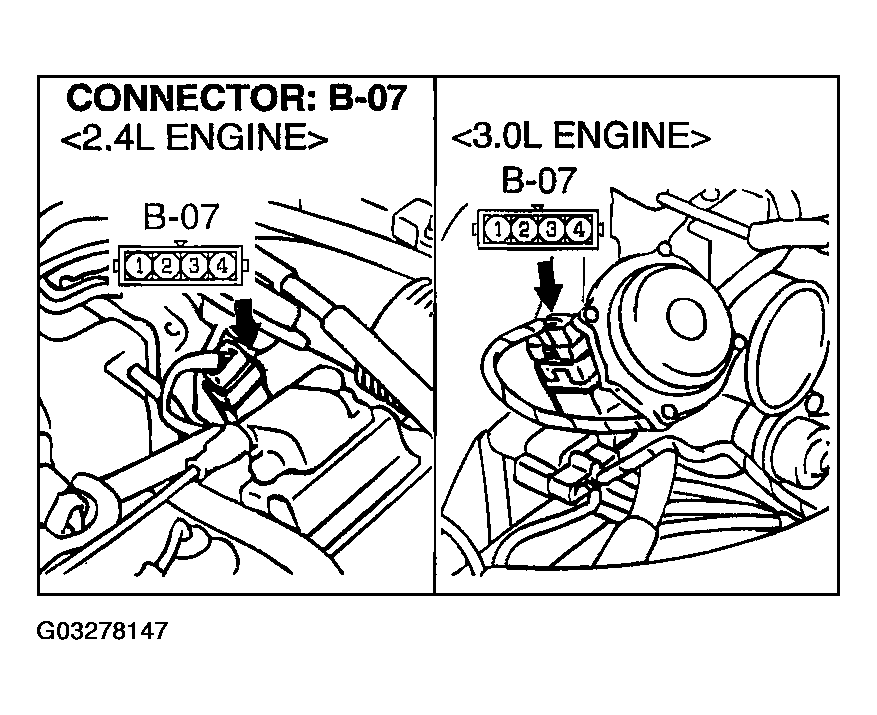 CONNECTOR: B-07
<2.4L ENGINE>

B-07
1 2 3 4

<3.0L ENGINE>

B-07
1 2 3 4

G03278147