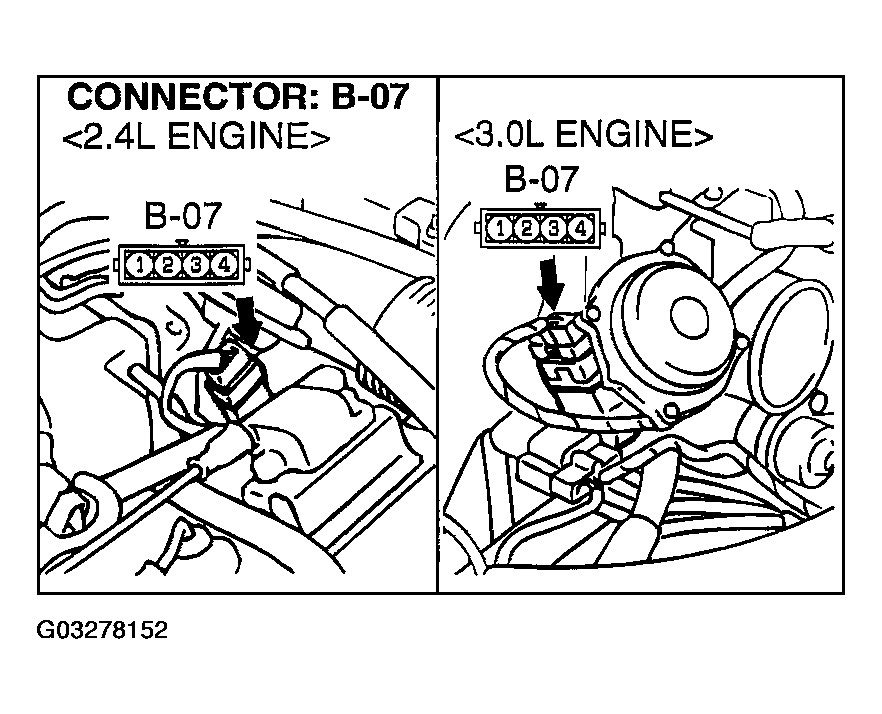 CONNECTOR: B-07
<2.4L ENGINE>

B-07
1 2 3 4

<3.0L ENGINE>

B-07
1 2 3 4

G03278152