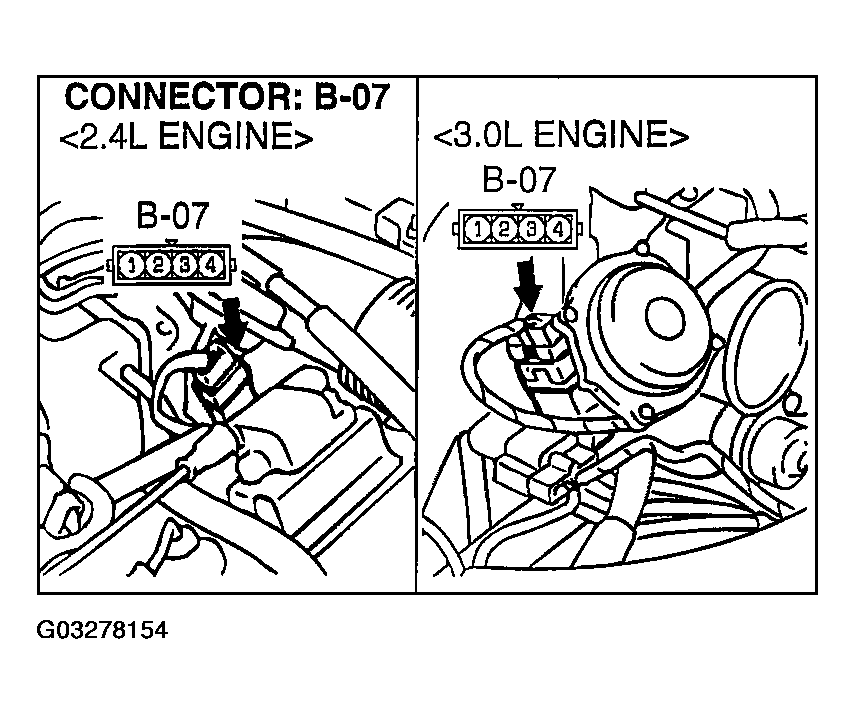 CONNECTOR: B-07
<2.4L ENGINE>

B-07

1 2 3 4

<3.0L ENGINE>

B-07

1 2 3 4

G03278154