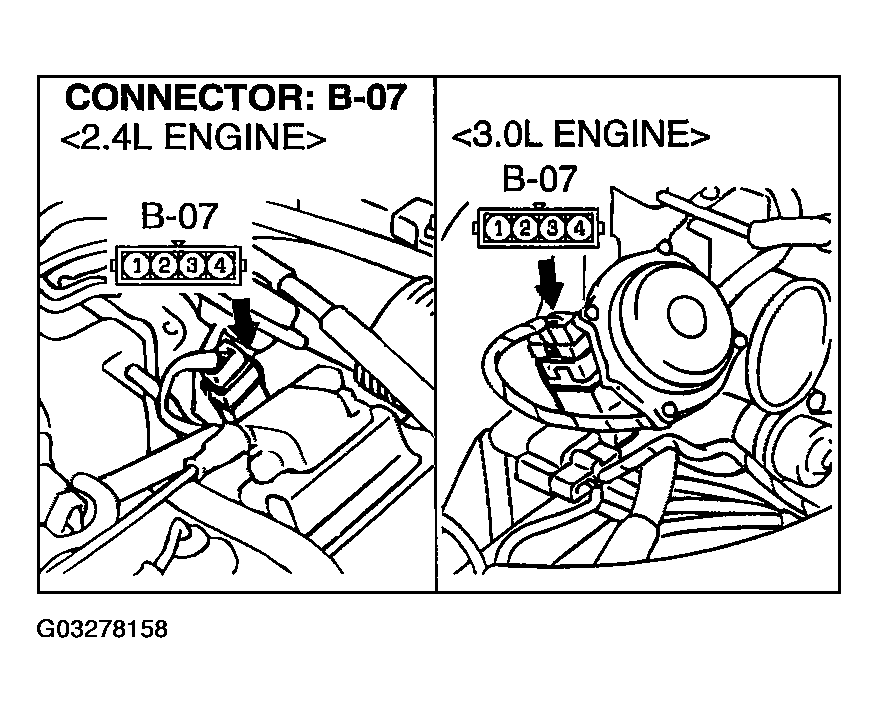 CONNECTOR: B-07
<2.4L ENGINE>

B-07

1 2 3 4

<3.0L ENGINE>

B-07

1 2 3 4

G03278158