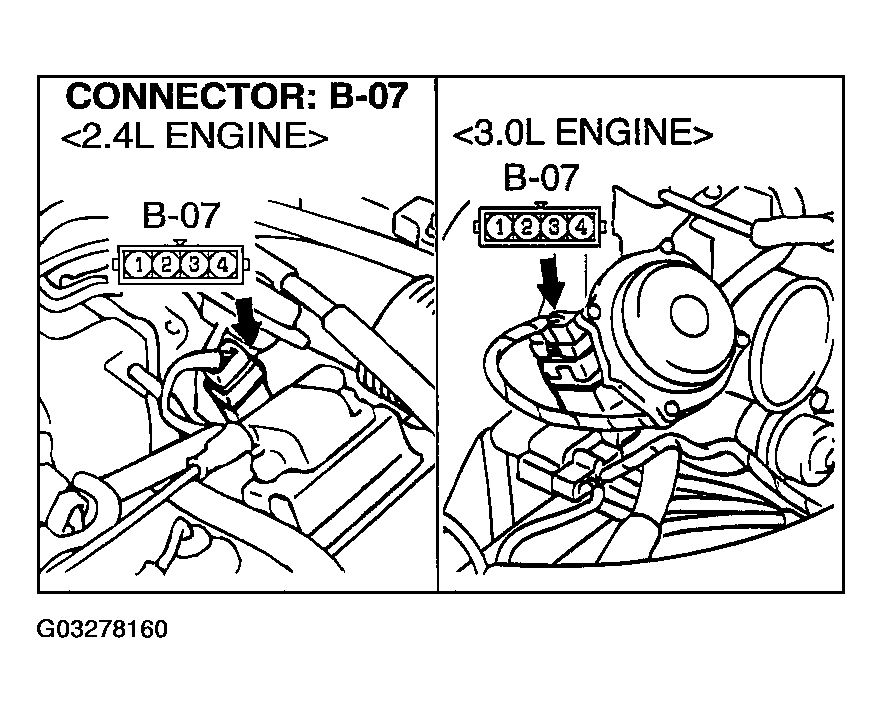 CONNECTOR: B-07
<2.4L ENGINE>

B-07
1 2 3 4

<3.0L ENGINE>

B-07
1 2 3 4

G03278160